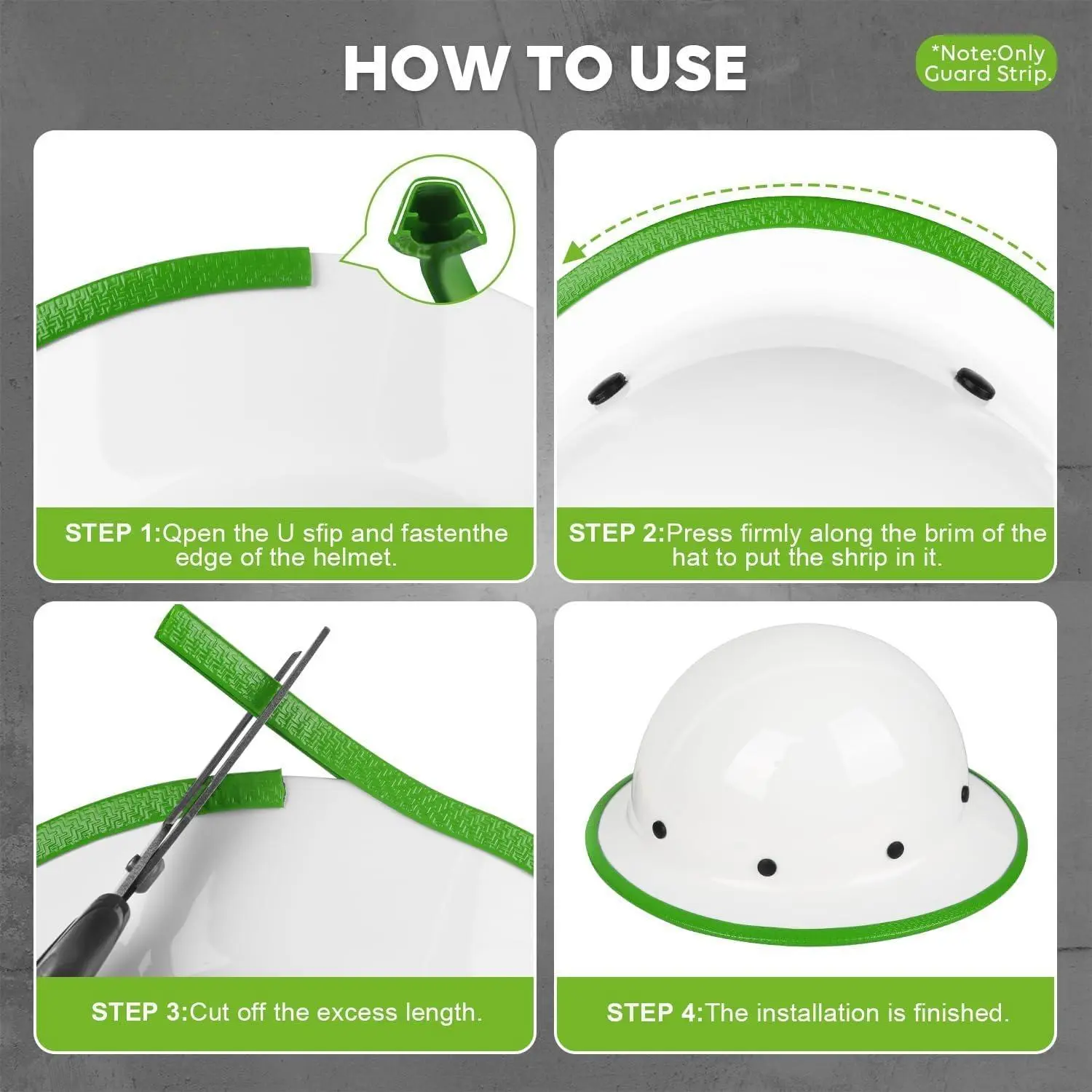 HOW TO USE

*Note:Only Guard Strip.

STEP 1:Qpen the U sfip and fastenthe edge of the helmet.

STEP 2:Press firmly along the brim of the hat to put the shrip in it.

STEP 3:Cut off the excess length.

STEP 4:The installation is finished.