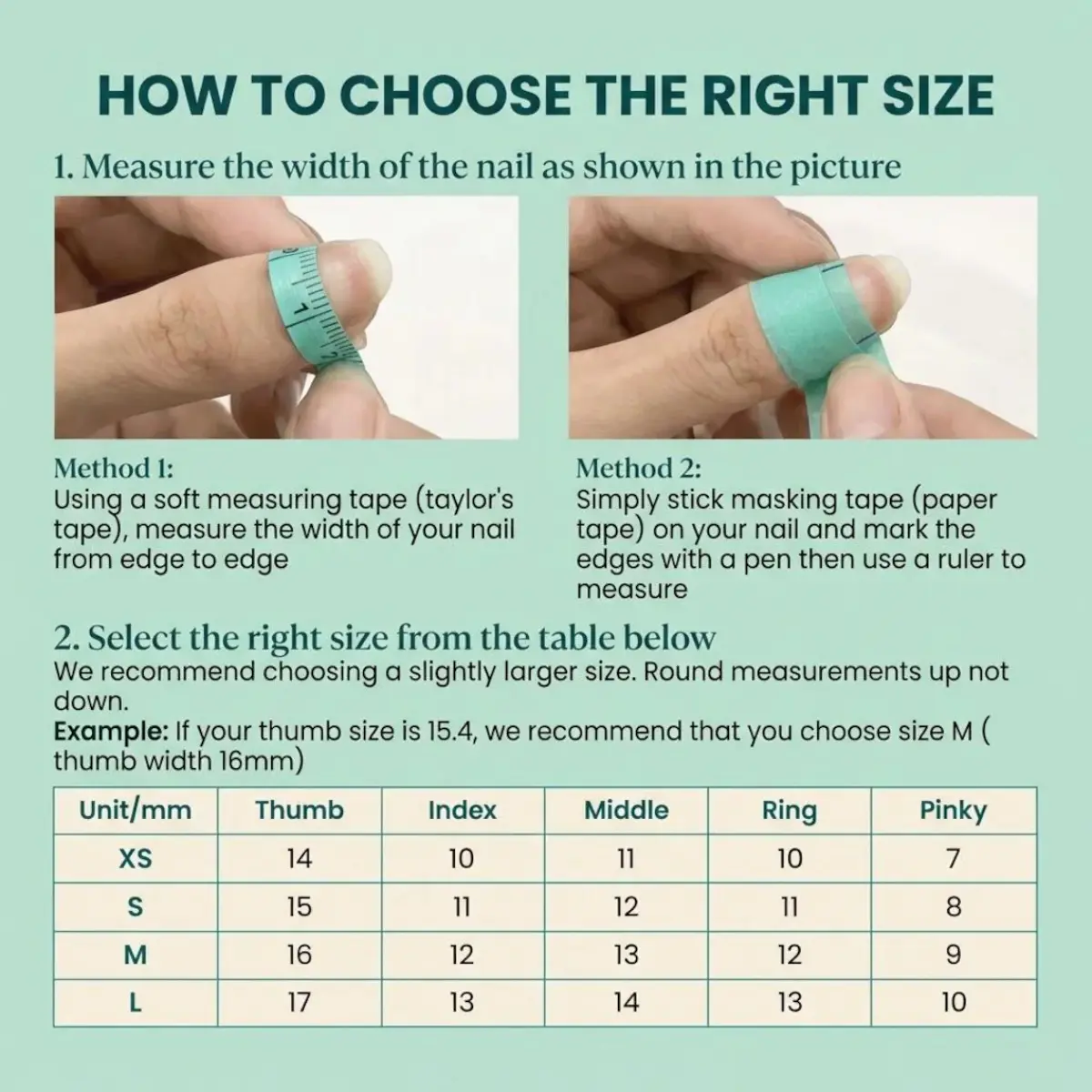 HOW TO CHOOSE THE RIGHT SIZE

1. Measure the width of the nail as shown in the picture

Method 1:
Using a soft measuring tape (taylor's tape), measure the width of your nail from edge to edge

Method 2:
Simply stick masking tape (paper tape) on your nail and mark the edges with a pen then use a ruler to measure

2. Select the right size from the table below
We recommend choosing a slightly larger size. Round measurements up not down.
Example: If your thumb size is 15.4, we recommend that you choose size M ( thumb width 16mm)

| Unit/mm | Thumb | Index | Middle | Ring | Pinky |
|---|---|---|---|---|---|
| XS | 14 | 10 | 11 | 10 | 7 |
| S | 15 | 11 | 12 | 11 | 8 |
| M | 16 | 12 | 13 | 12 | 9 |
| L | 17 | 13 | 14 | 13 | 10 |