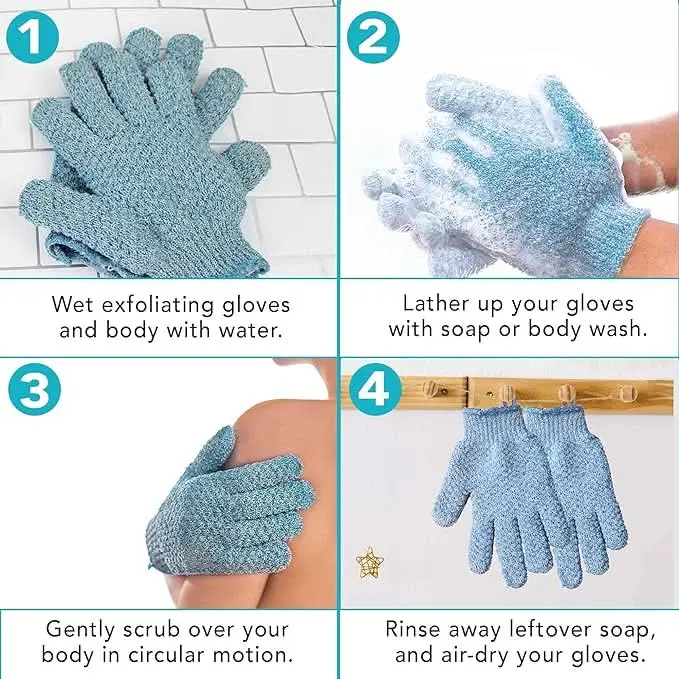 1

Wet exfoliating gloves and body with water.

2

Lather up your gloves with soap or body wash.

3

Gently scrub over your body in circular motion.

4

Rinse away leftover soap, and air-dry your gloves.