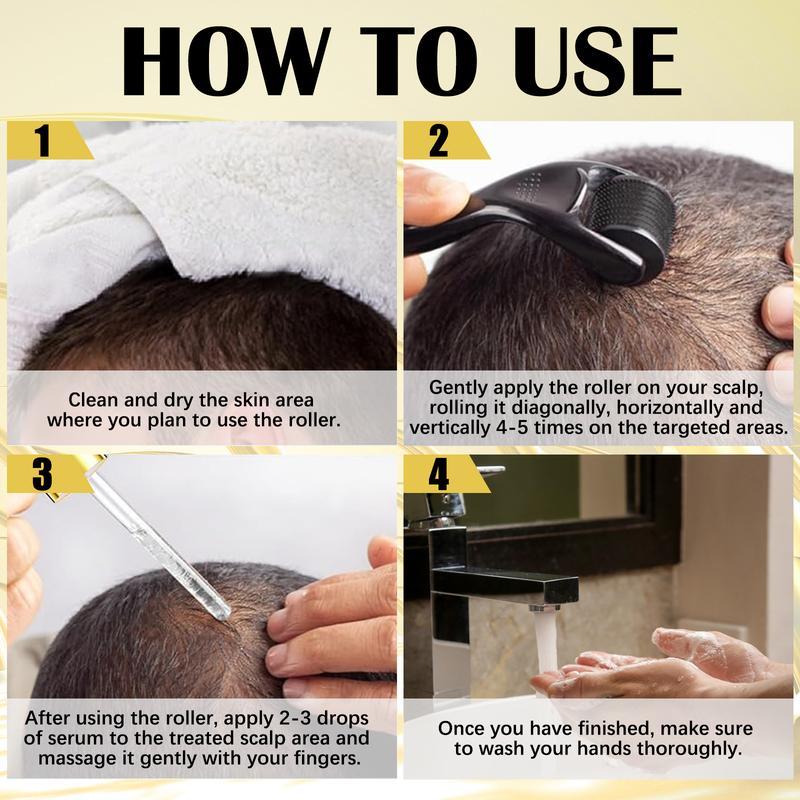 HOW TO USE

1

Clean and dry the skin area where you plan to use the roller.

2

Gently apply the roller on your scalp, rolling it diagonally, horizontally and vertically 4-5 times on the targeted areas.

3

After using the roller, apply 2-3 drops of serum to the treated scalp area and massage it gently with your fingers.

4

Once you have finished, make sure to wash your hands thoroughly.