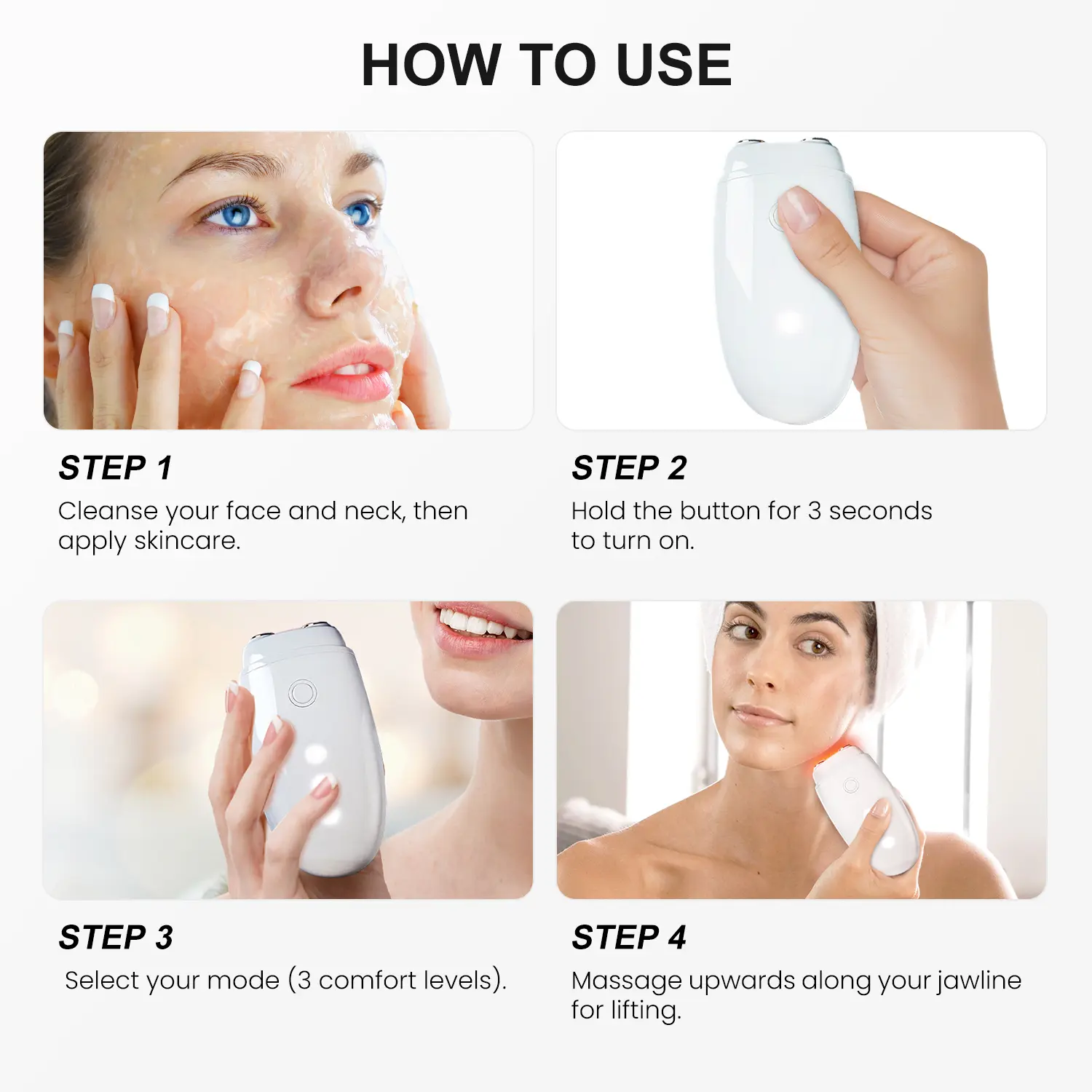 HOW TO USE

STEP 1
Cleanse your face and neck, then apply skincare.

STEP 2
Hold the button for 3 seconds to turn on.

STEP 3
Select your mode (3 comfort levels).

STEP 4
Massage upwards along your jawline for lifting.