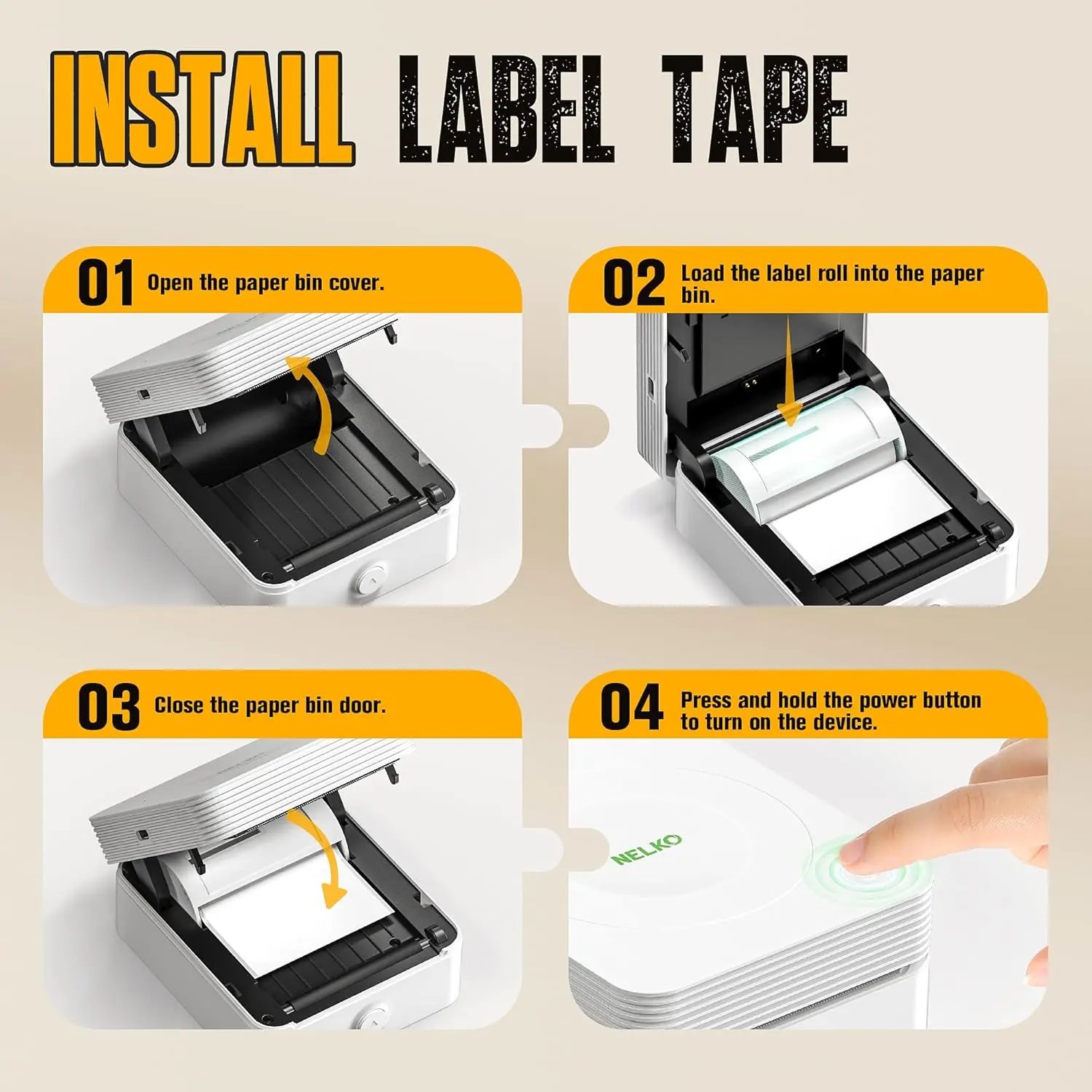 INSTALL LABEL TAPE

01 Open the paper bin cover.

02 Load the label roll into the paper bin.

03 Close the paper bin door.

04 Press and hold the power button to turn on the device.

NELKO