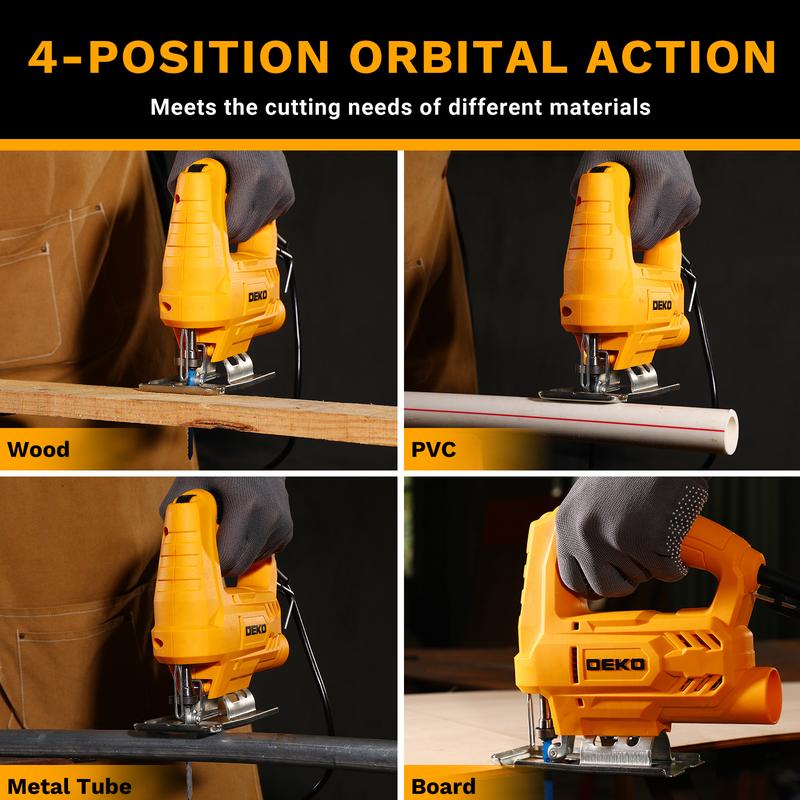 4-POSITION ORBITAL ACTION

Meets the cutting needs of different materials

DEKO

Wood

DEKO

PVC

DEKO

Metal Tube

DEKO

Board