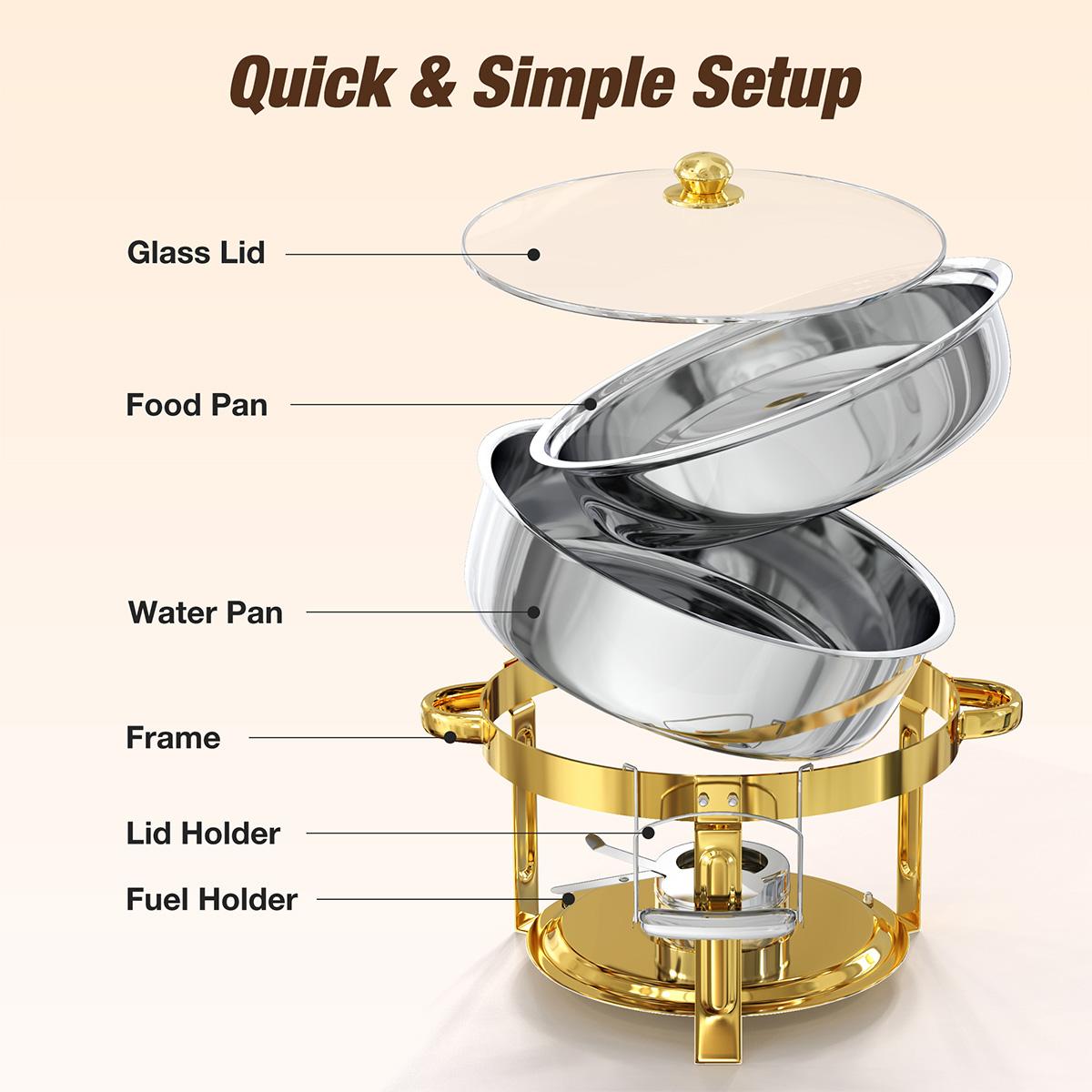 Quick & Simple Setup

Glass Lid

Food Pan

Water Pan

Frame

Lid Holder

Fuel Holder