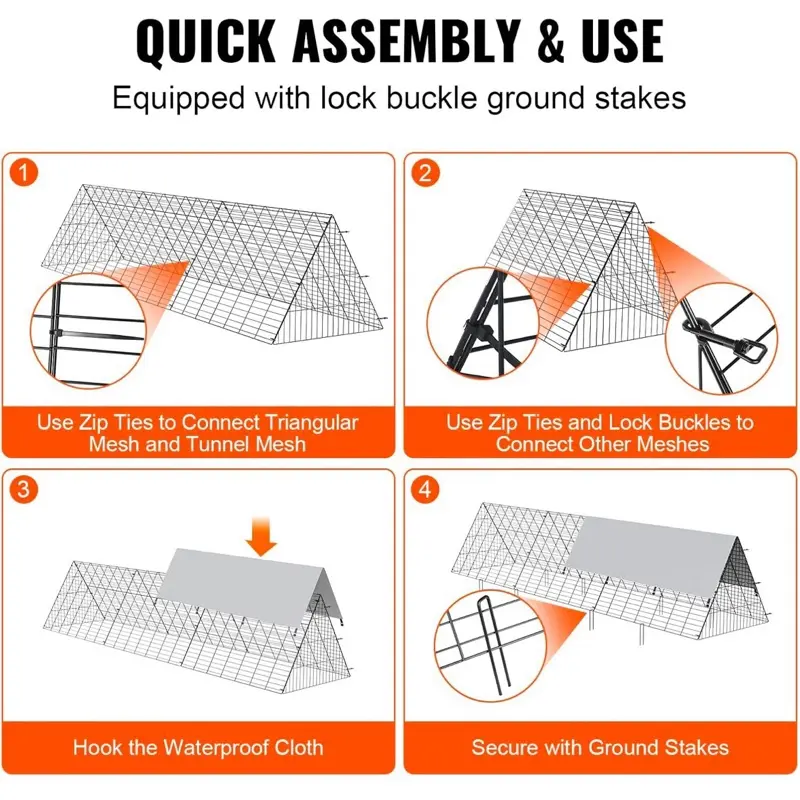 QUICK ASSEMBLY & USE

Equipped with lock buckle ground stakes

1

Use Zip Ties to Connect Triangular Mesh and Tunnel Mesh

2

Use Zip Ties and Lock Buckles to Connect Other Meshes

3

Hook the Waterproof Cloth

4

Secure with Ground Stakes