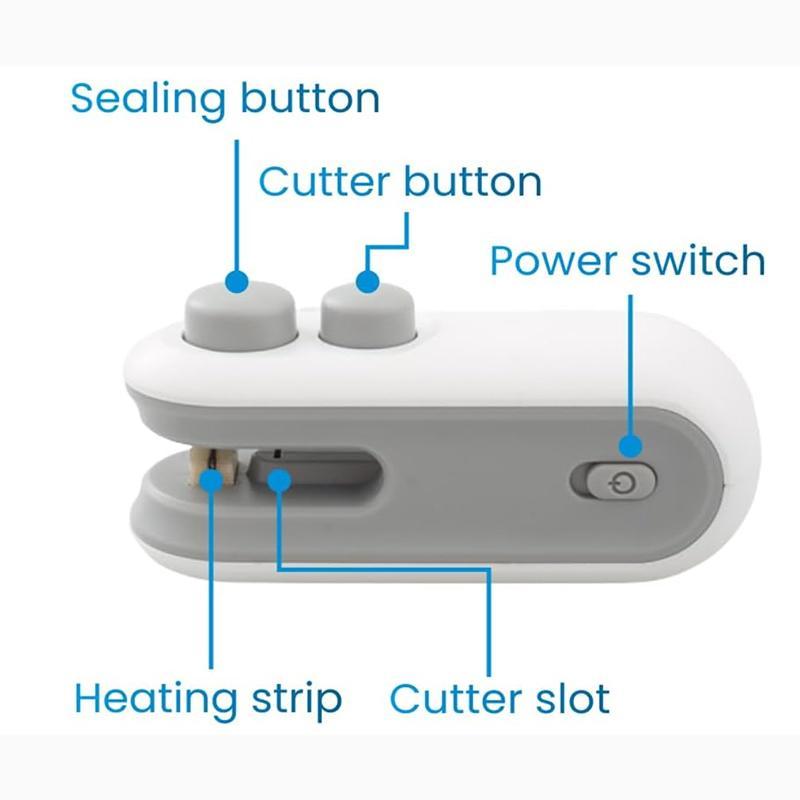 Sealing button
Cutter button
Power switch
Heating strip
Cutter slot