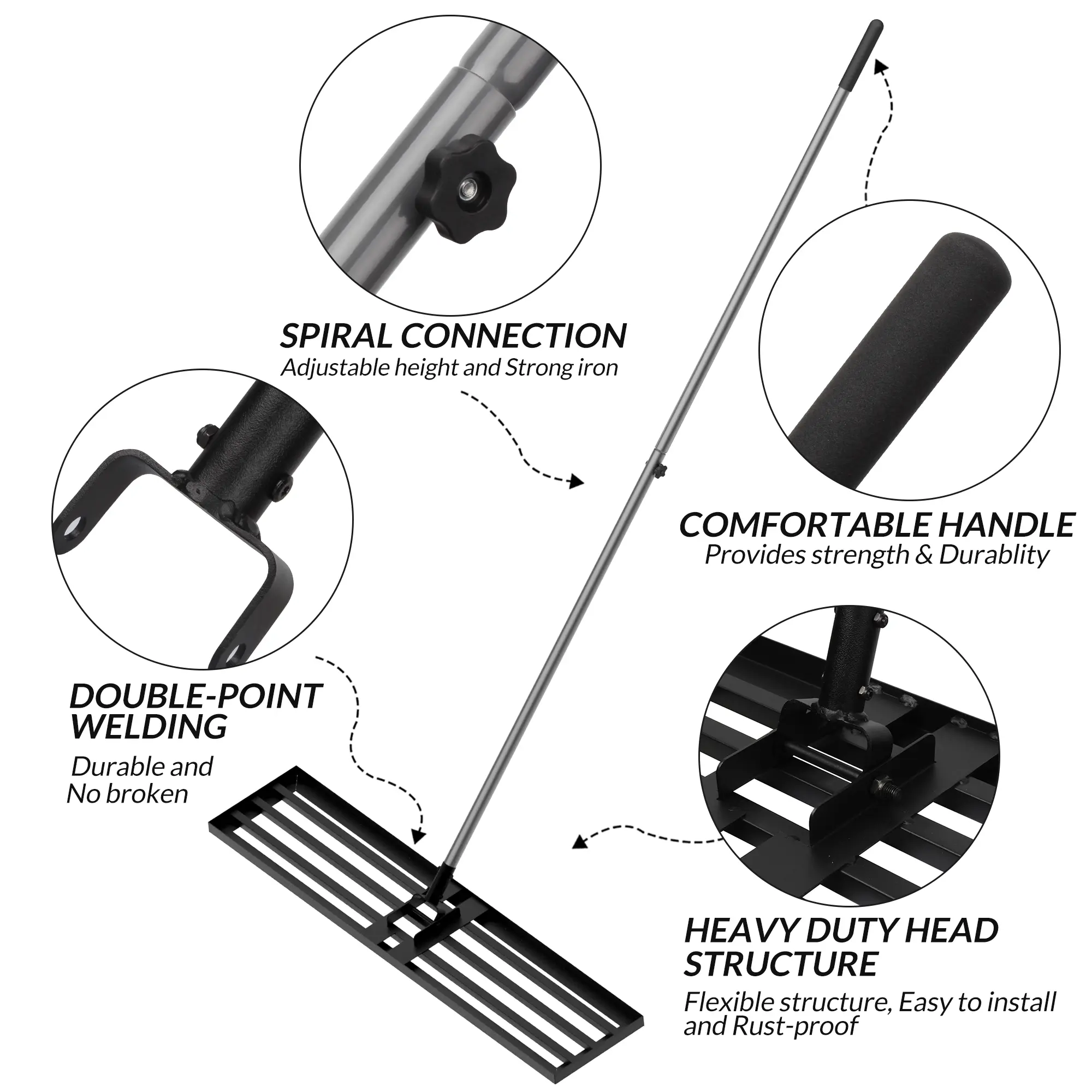 SPIRAL CONNECTION
Adjustable height and Strong iron

COMFORTABLE HANDLE
Provides strength & Durablity

DOUBLE-POINT WELDING
Durable and No broken

HEAVY DUTY HEAD STRUCTURE
Flexible structure, Easy to install and Rust-proof