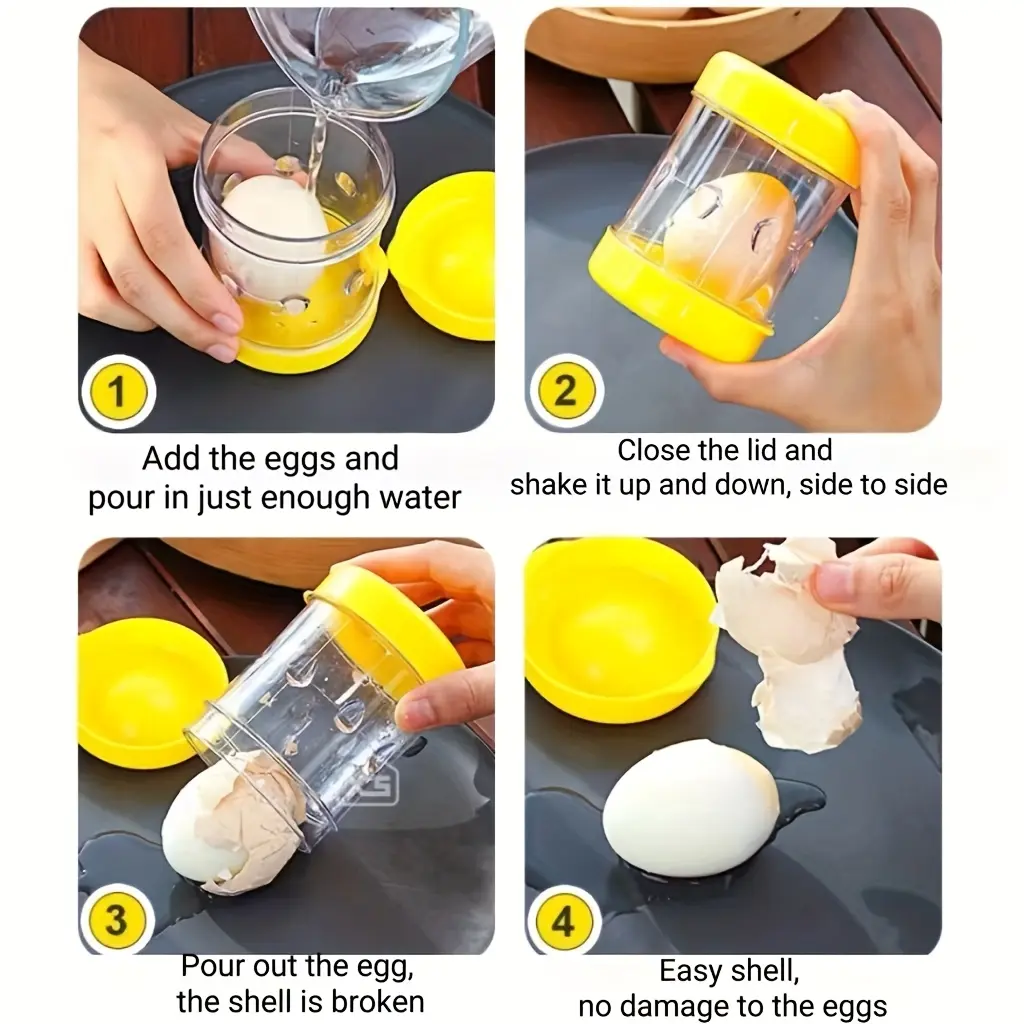 1

Add the eggs and pour in just enough water

2

Close the lid and shake it up and down, side to side

3

Pour out the egg, the shell is broken

4

Easy shell, no damage to the eggs