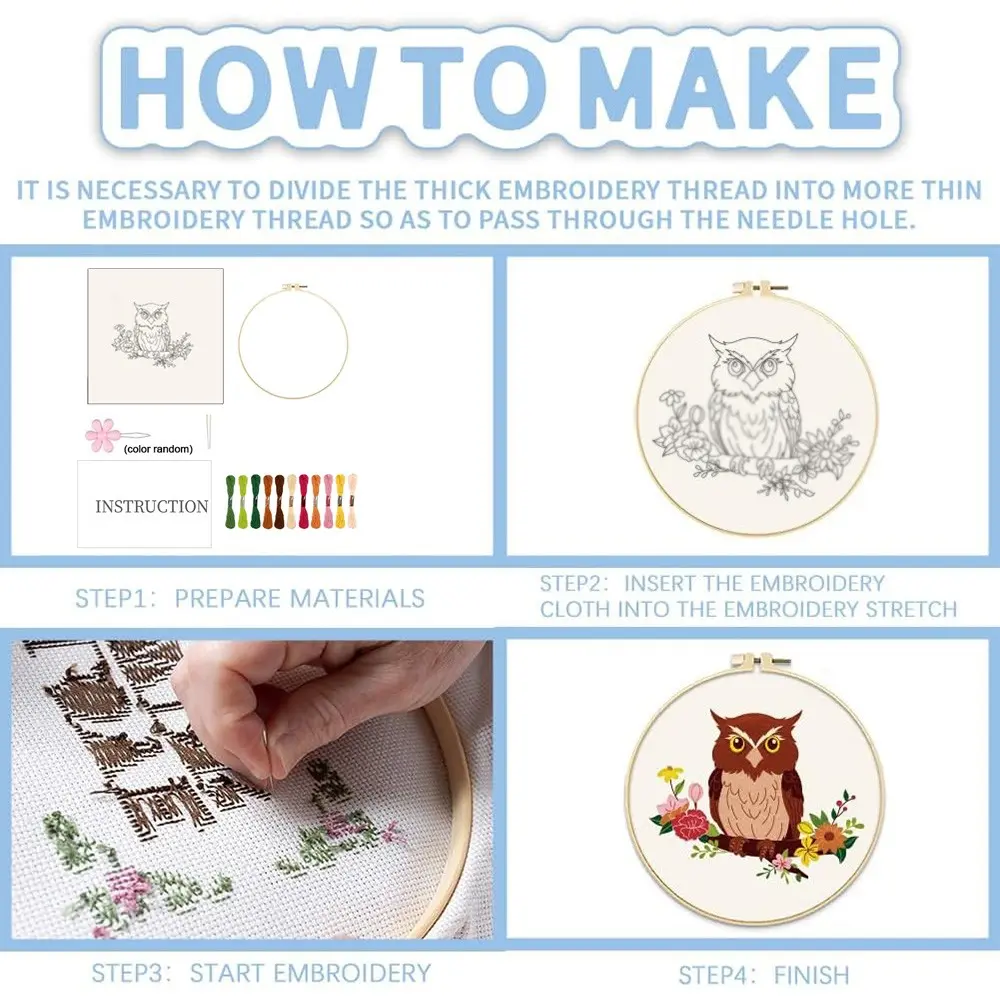 HOW TO MAKE

IT IS NECESSARY TO DIVIDE THE THICK EMBROIDERY THREAD INTO MORE THIN EMBROIDERY THREAD SO AS TO PASS THROUGH THE NEEDLE HOLE.

(color random)

INSTRUCTION

STEP1: PREPARE MATERIALS

STEP2: INSERT THE EMBROIDERY CLOTH INTO THE EMBROIDERY STRETCH

STEP3: START EMBROIDERY

STEP4: FINISH