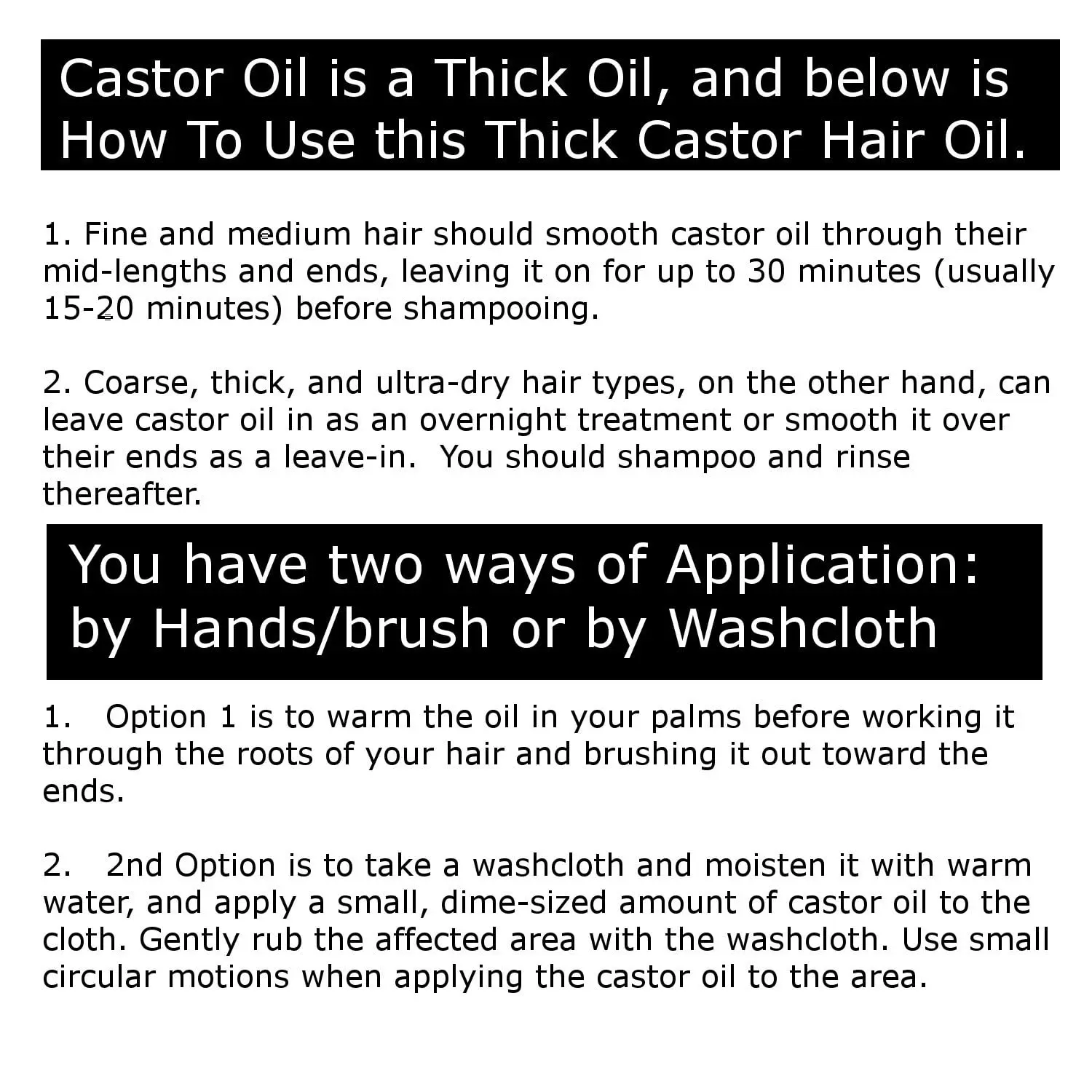 Castor Oil is a Thick Oil, and below is How To Use this Thick Castor Hair Oil.

1. Fine and medium hair should smooth castor oil through their mid-lengths and ends, leaving it on for up to 30 minutes (usually 15-20 minutes) before shampooing.

2. Coarse, thick, and ultra-dry hair types, on the other hand, can leave castor oil in as an overnight treatment or smooth it over their ends as a leave-in.  You should shampoo and rinse thereafter.

You have two ways of Application: by Hands/brush or by Washcloth

1.   Option 1 is to warm the oil in your palms before working it through the roots of your hair and brushing it out toward the ends.

2.   2nd Option is to take a washcloth and moisten it with warm water, and apply a small, dime-sized amount of castor oil to the cloth. Gently rub the affected area with the washcloth. Use small circular motions when applying the castor oil to the area.