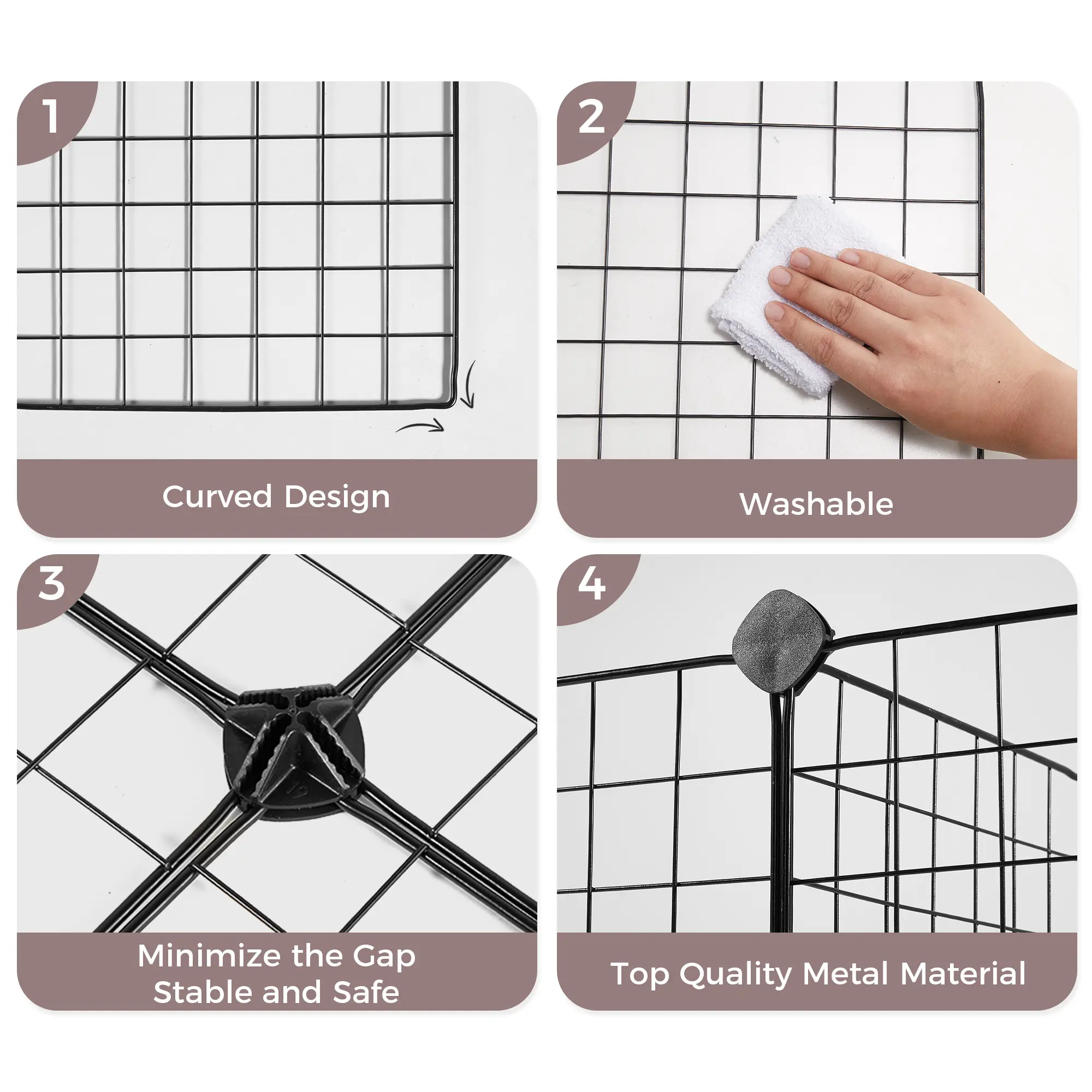 1

Curved Design

2

Washable

3

Minimize the Gap
Stable and Safe

4

Top Quality Metal Material