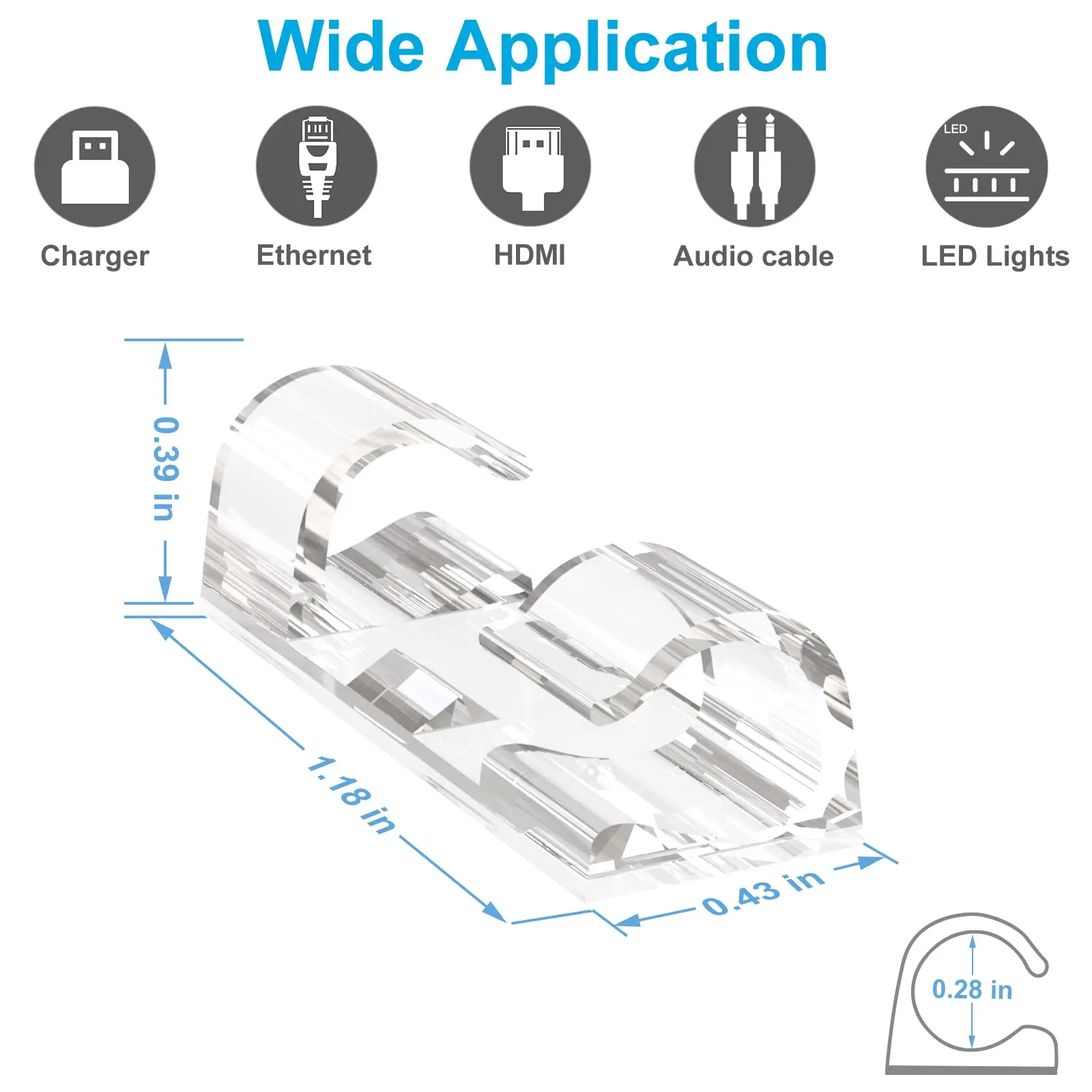 Wide Application

Charger

Ethernet

HDMI

Audio cable

LED

LED Lights

0.39 in

1.18 in

0.43 in

0.28 in