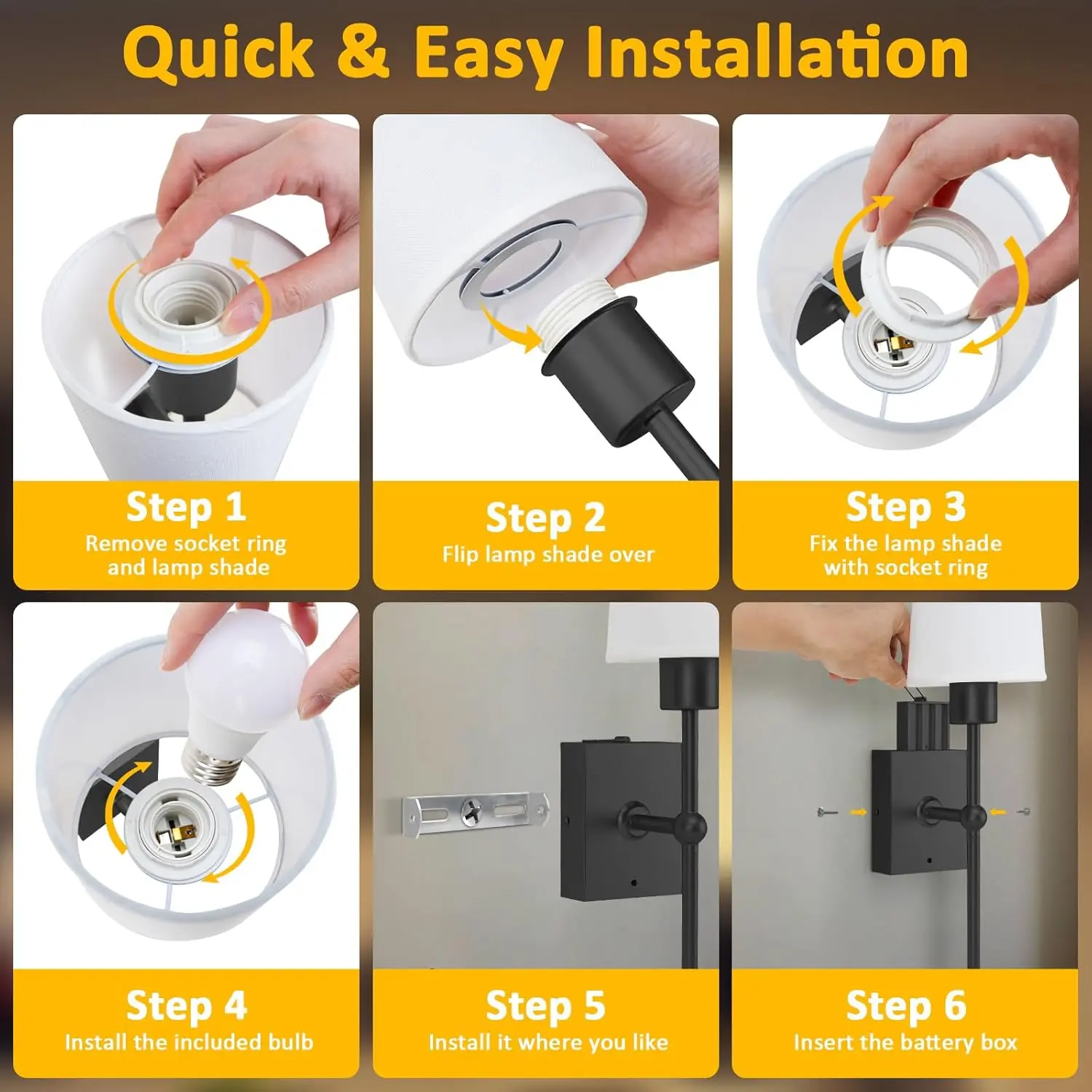 Quick & Easy Installation

Step 1
Remove socket ring and lamp shade

Step 2
Flip lamp shade over

Step 3
Fix the lamp shade with socket ring

Step 4
Install the included bulb

Step 5
Install it where you like

Step 6
Insert the battery box