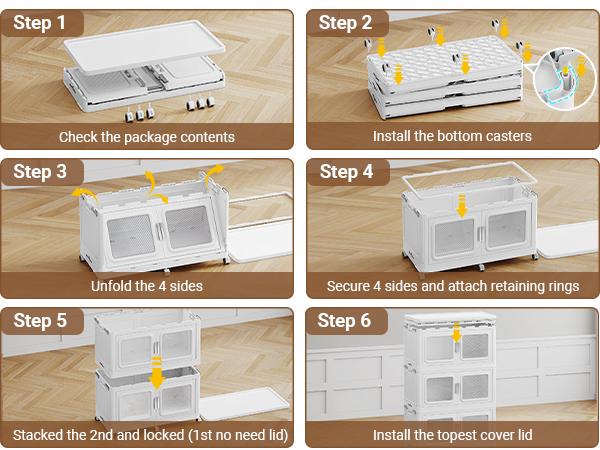 Step 1
Check the package contents

Step 2
Install the bottom casters

Step 3
Unfold the 4 sides

Step 4
Secure 4 sides and attach retaining rings

Step 5
Stacked the 2nd and locked (1st no need lid)

Step 6
Install the topest cover lid