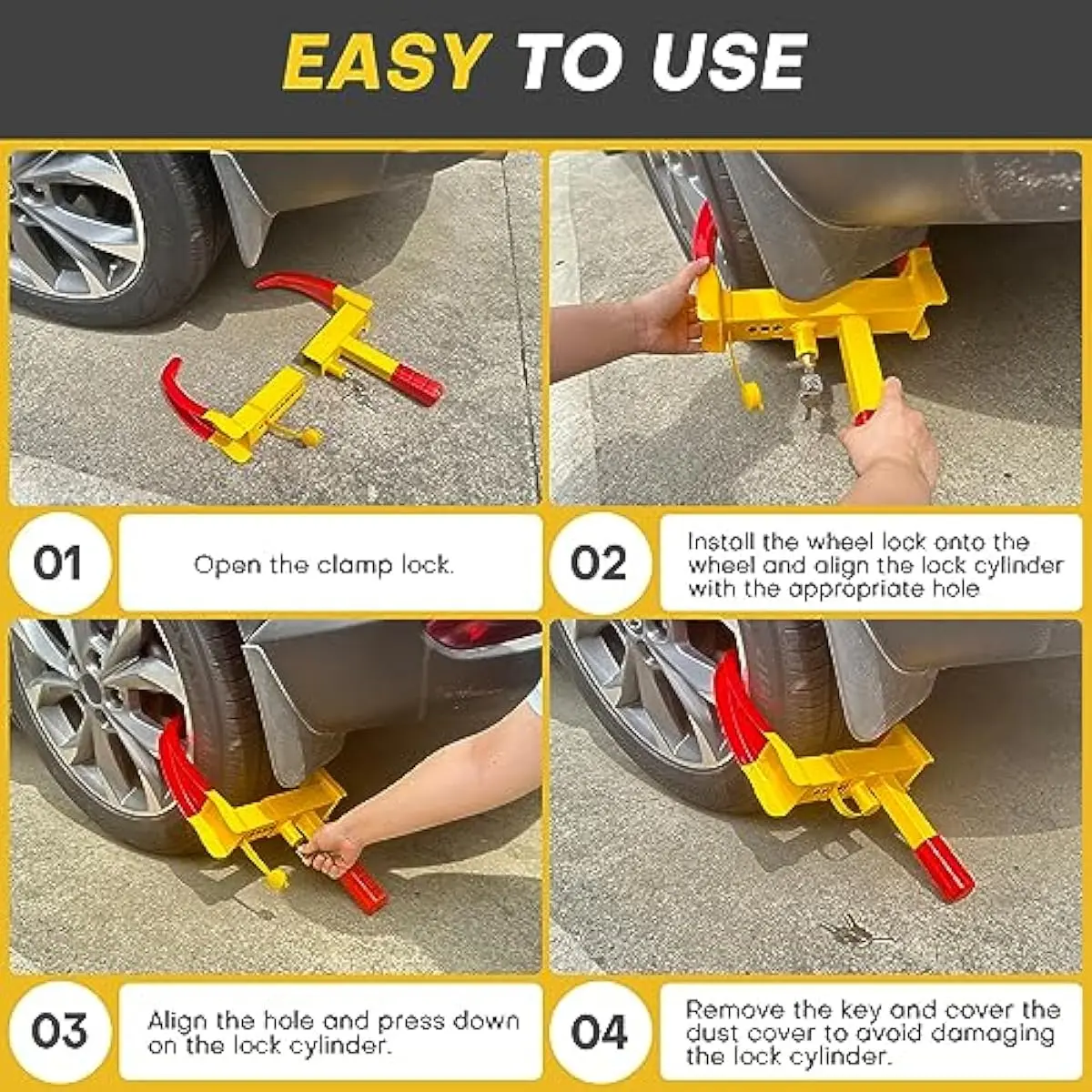 EASY TO USE

01

Open the clamp lock.

02

Install the wheel lock onto the wheel and align the lock cylinder with the appropriate hole

03

Align the hole and press down on the lock cylinder.

04

Remove the key and cover the dust cover to avoid damaging the lock cylinder.