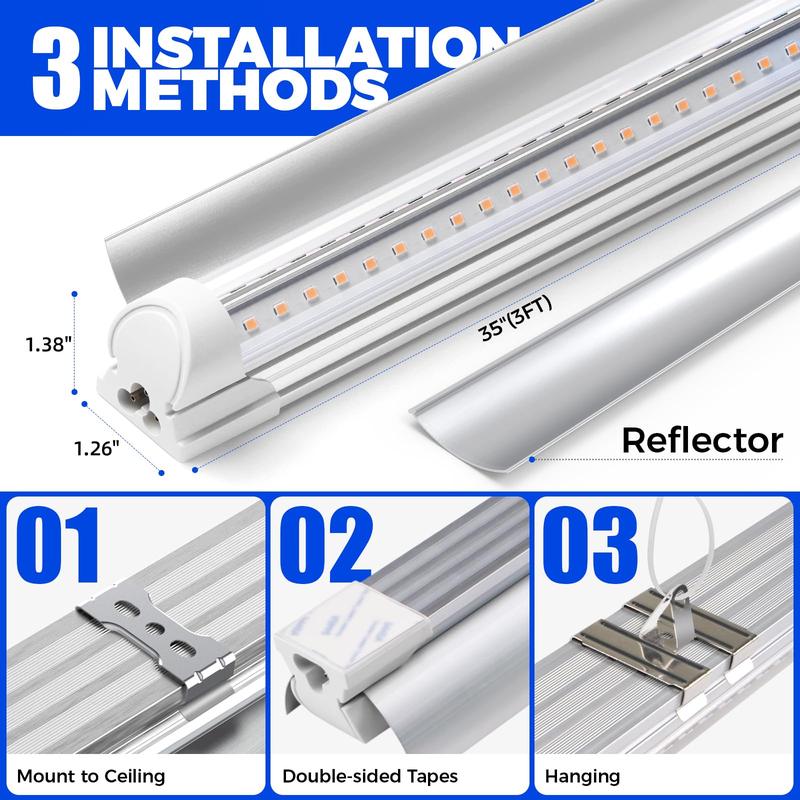 3 INSTALLATION METHODS

1.38"

1.26"

35"(3FT)

Reflector

01

Mount to Ceiling

02

Double-sided Tapes

03

Hanging