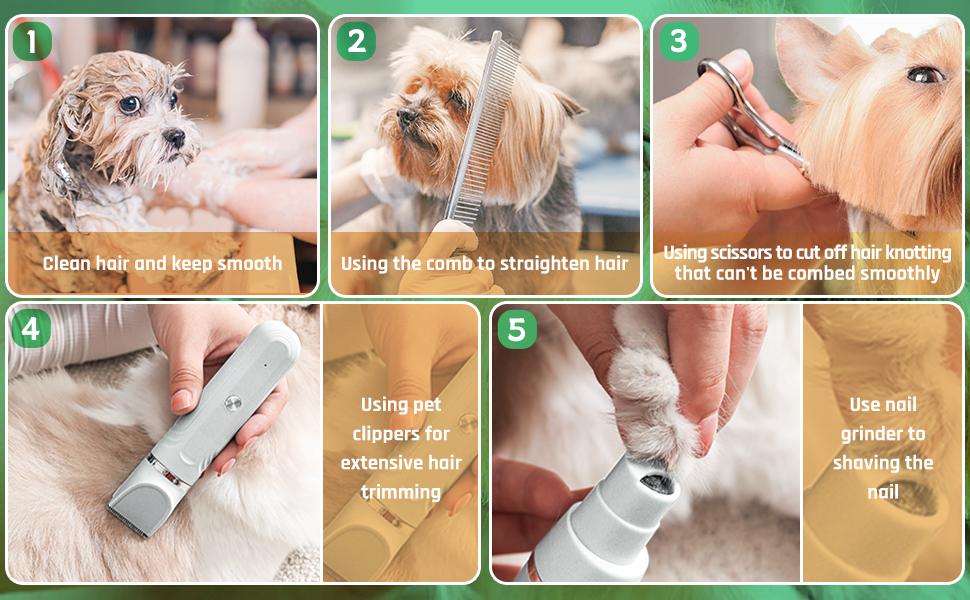 1
Clean hair and keep smooth

2
Using the comb to straighten hair

3
Using scissors to cut off hair knotting that can't be combed smoothly

4
Using pet clippers for extensive hair trimming

5
Use nail grinder to shaving the nail