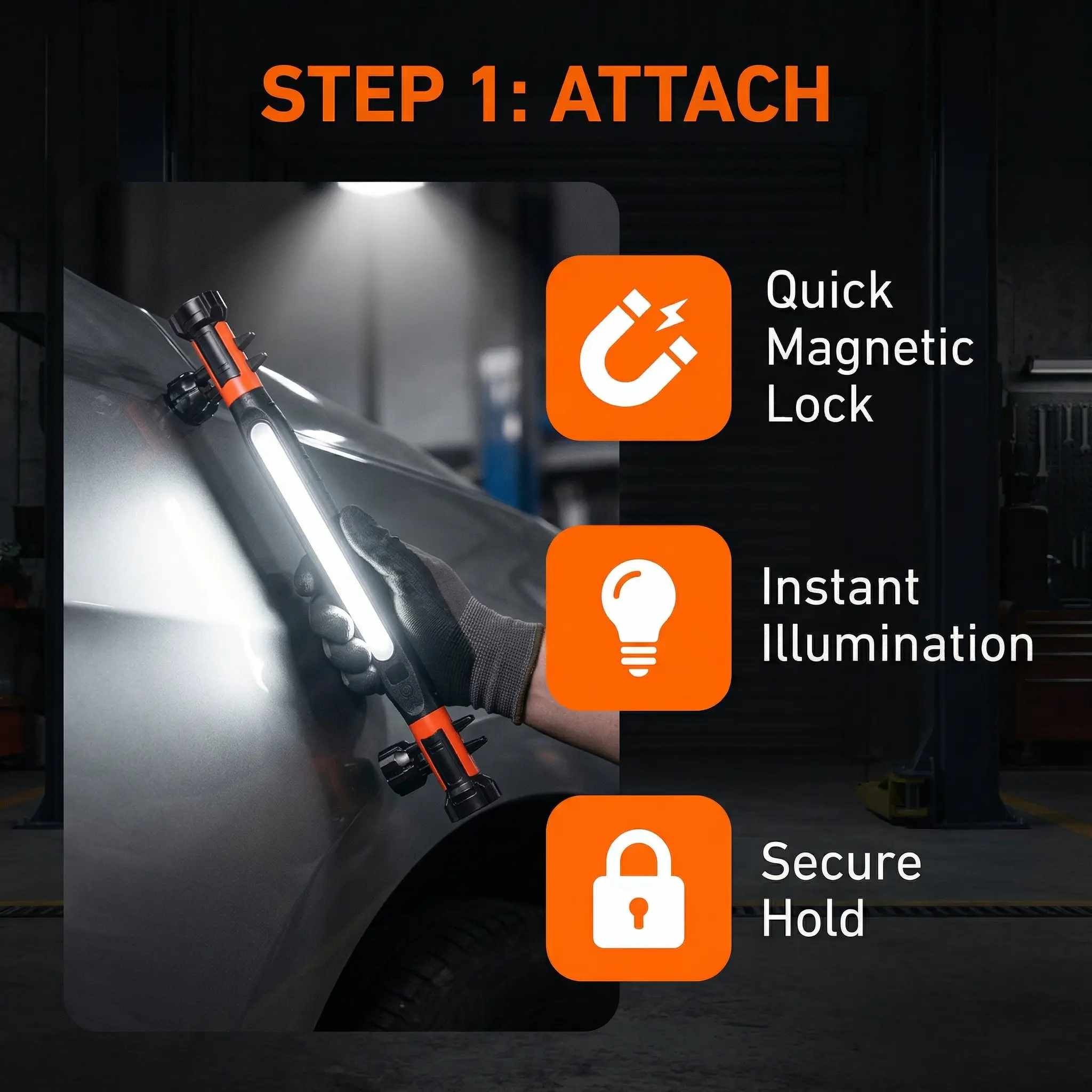 STEP 1: ATTACH

Quick Magnetic Lock

Instant Illumination

Secure Hold