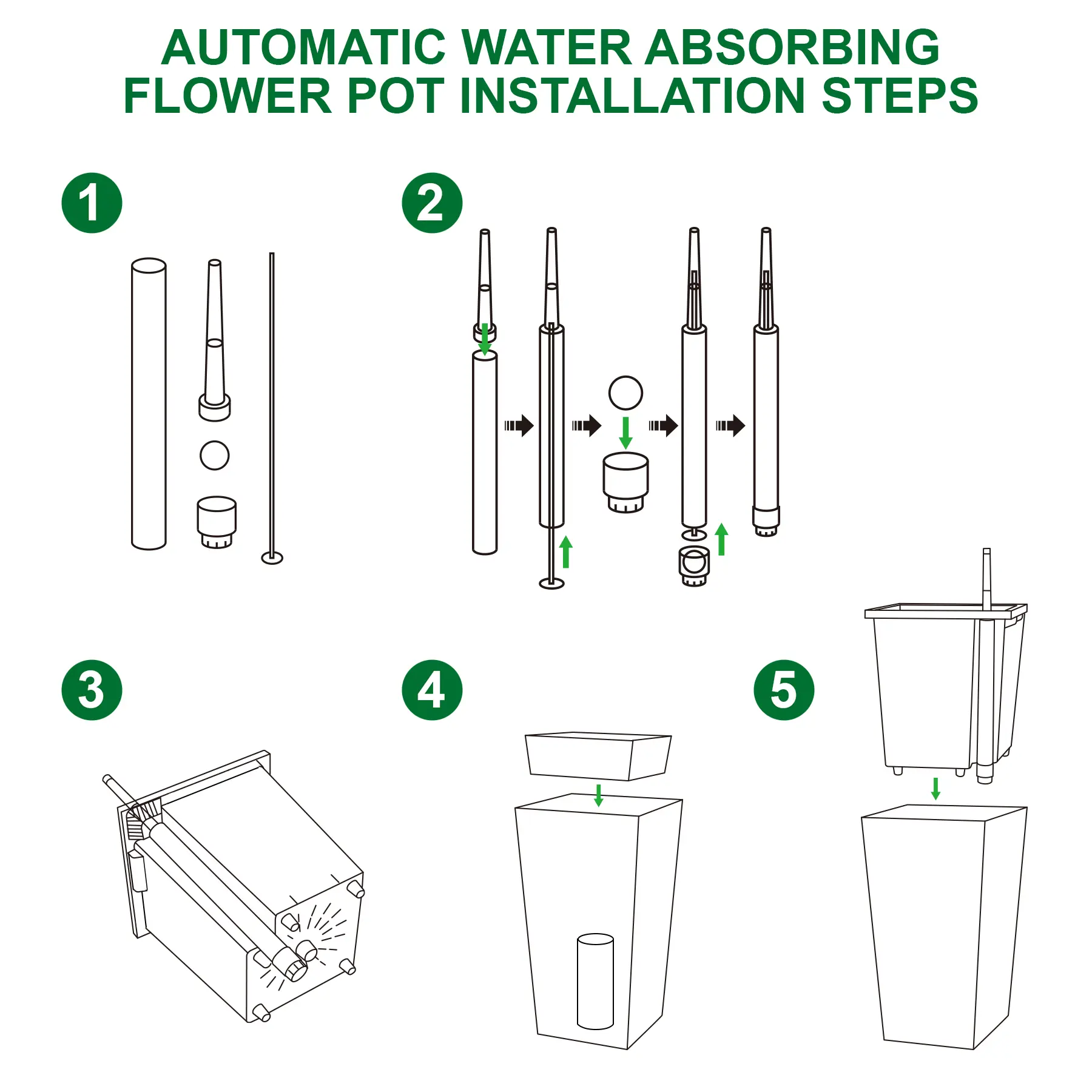 AUTOMATIC WATER ABSORBING FLOWER POT INSTALLATION STEPS

1

2

3

4

5