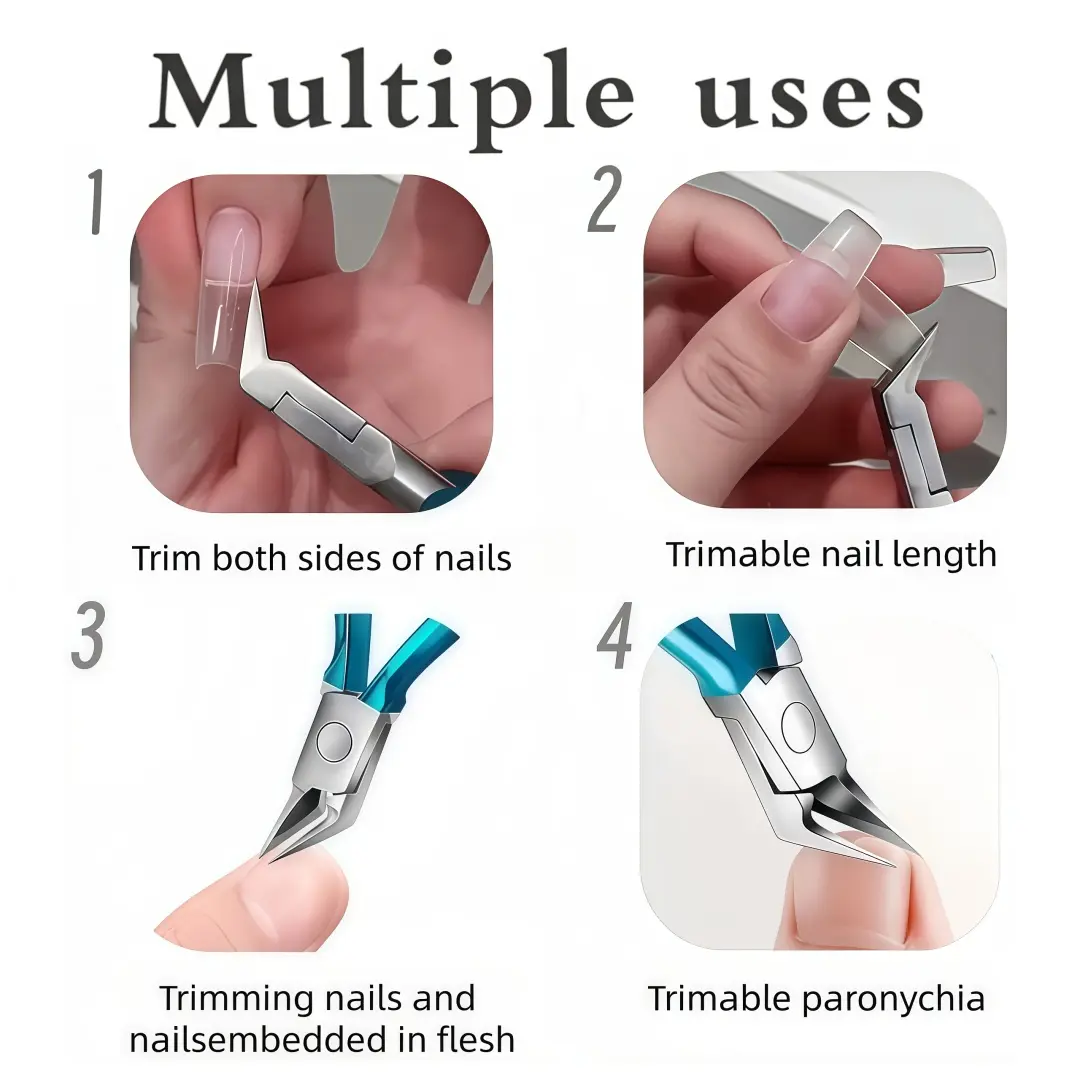 Multiple uses

1

Trim both sides of nails

2

Trimable nail length

3

Trimming nails and nailsembedded in flesh

4

Trimable paronychia