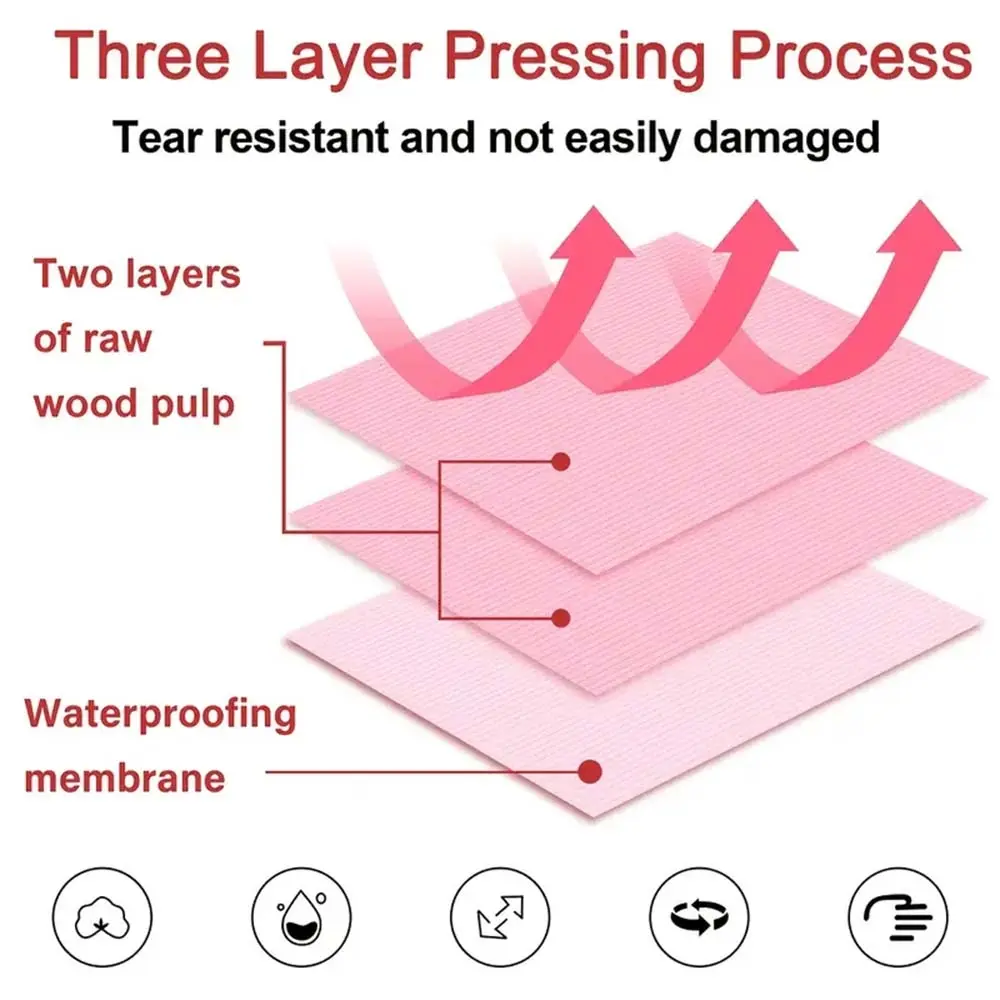 Three Layer Pressing Process

Tear resistant and not easily damaged

Two layers of raw wood pulp

Waterproofing membrane