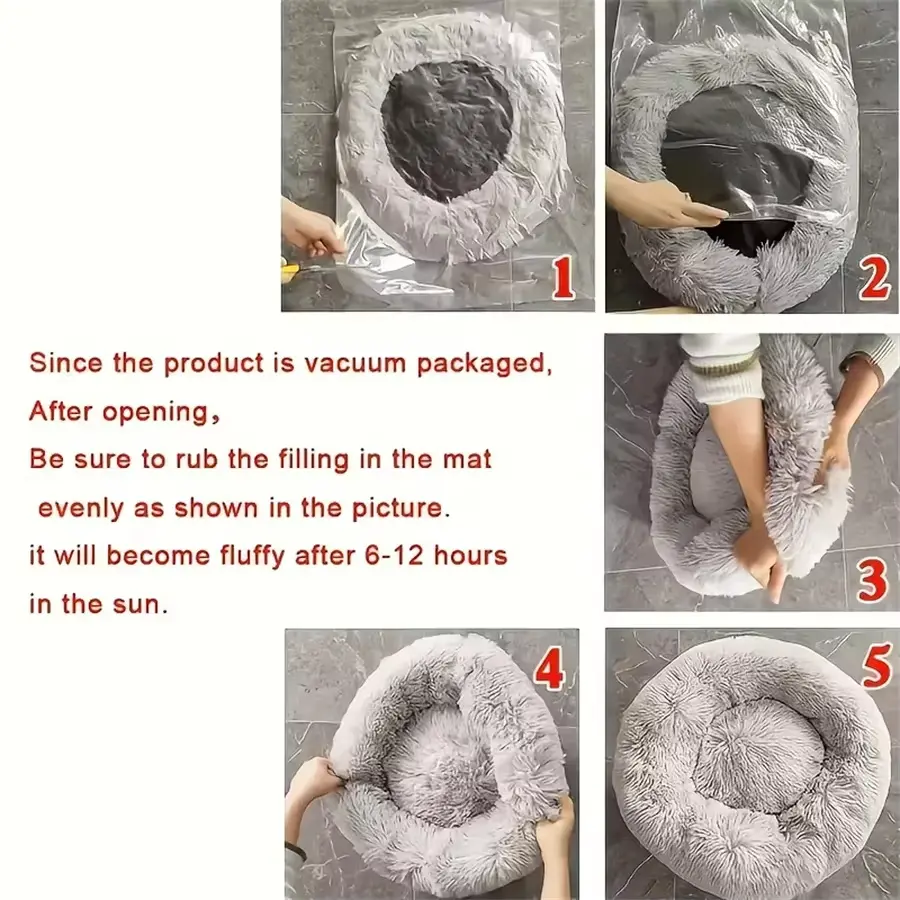 1

2

Since the product is vacuum packaged,
After opening,
Be sure to rub the filling in the mat
evenly as shown in the picture.
it will become fluffy after 6-12 hours
in the sun.

3

4

5