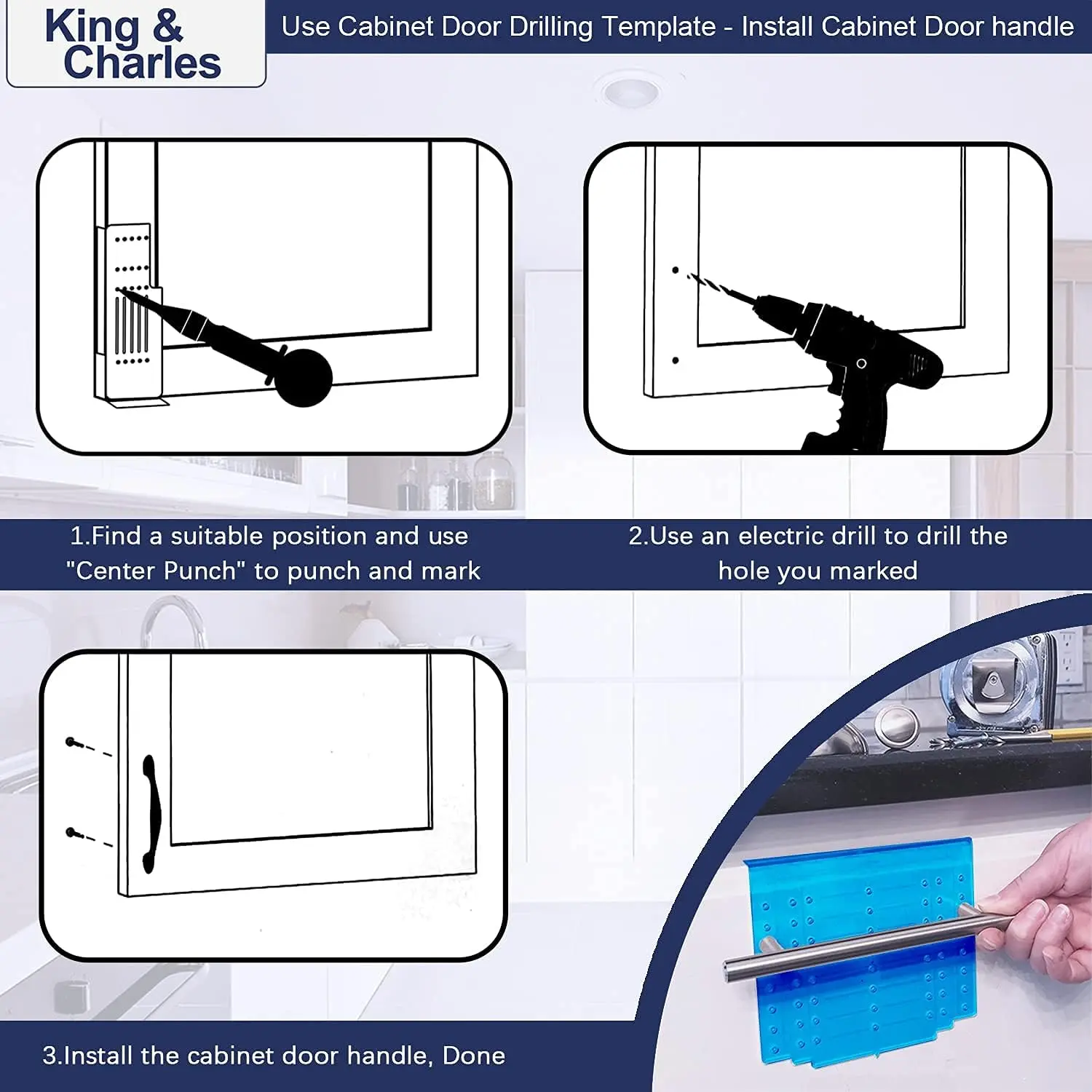 King & Charles

Use Cabinet Door Drilling Template - Install Cabinet Door handle

1.Find a suitable position and use "Center Punch" to punch and mark

2.Use an electric drill to drill the hole you marked

3.Install the cabinet door handle, Done