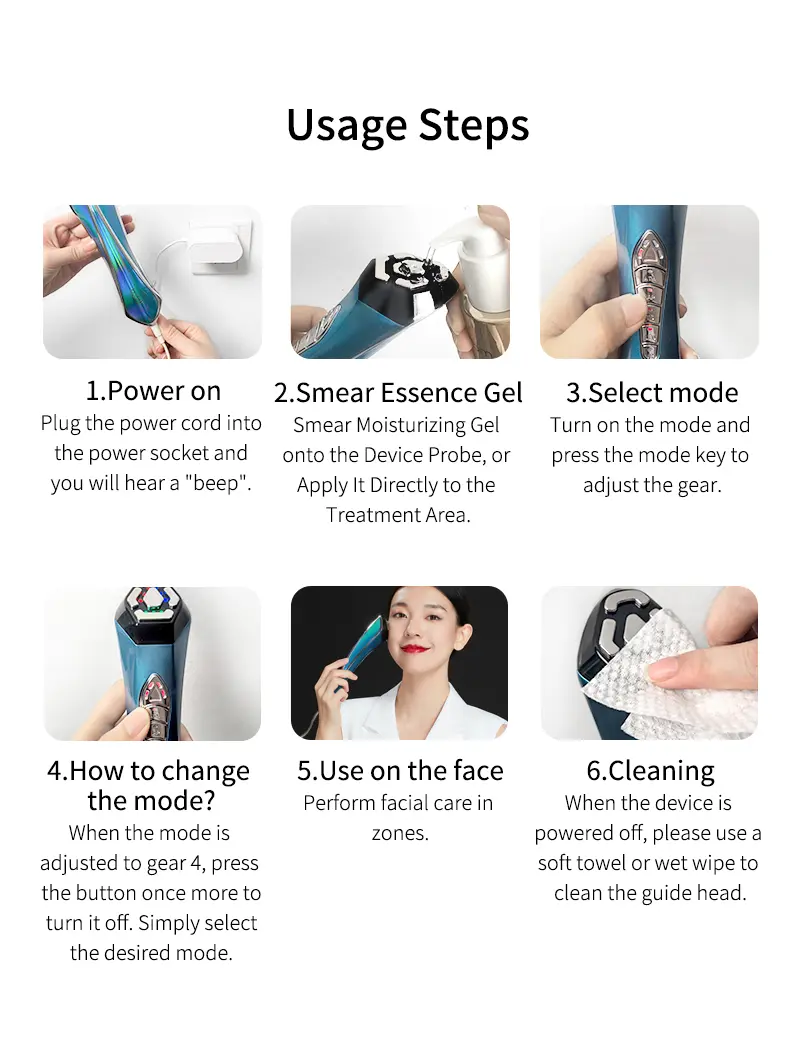 Usage Steps

1.Power on
Plug the power cord into the power socket and you will hear a "beep".

2.Smear Essence Gel
Smear Moisturizing Gel onto the Device Probe, or Apply It Directly to the Treatment Area.

3.Select mode
Turn on the mode and press the mode key to adjust the gear.

4.How to change the mode?
When the mode is adjusted to gear 4, press the button once more to turn it off. Simply select the desired mode.

5.Use on the face
Perform facial care in zones.

6.Cleaning
When the device is powered off, please use a soft towel or wet wipe to clean the guide head.