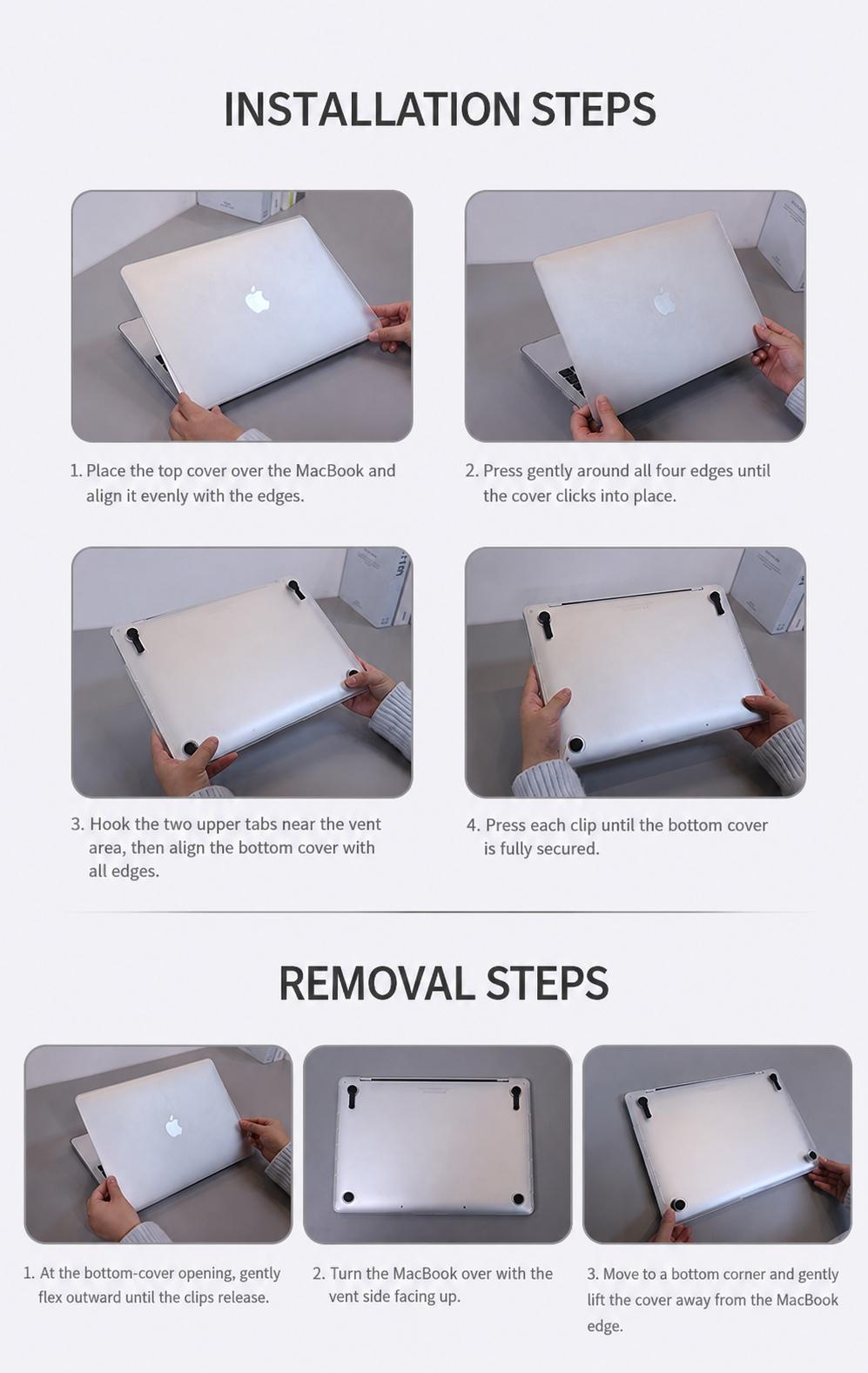 INSTALLATION STEPS

1. Place the top cover over the MacBook and align it evenly with the edges.

2. Press gently around all four edges until the cover clicks into place.

3. Hook the two upper tabs near the vent area, then align the bottom cover with all edges.

4. Press each clip until the bottom cover is fully secured.

REMOVAL STEPS

1. At the bottom-cover opening, gently flex outward until the clips release.

2. Turn the MacBook over with the vent side facing up.

3. Move to a bottom corner and gently lift the cover away from the MacBook edge.