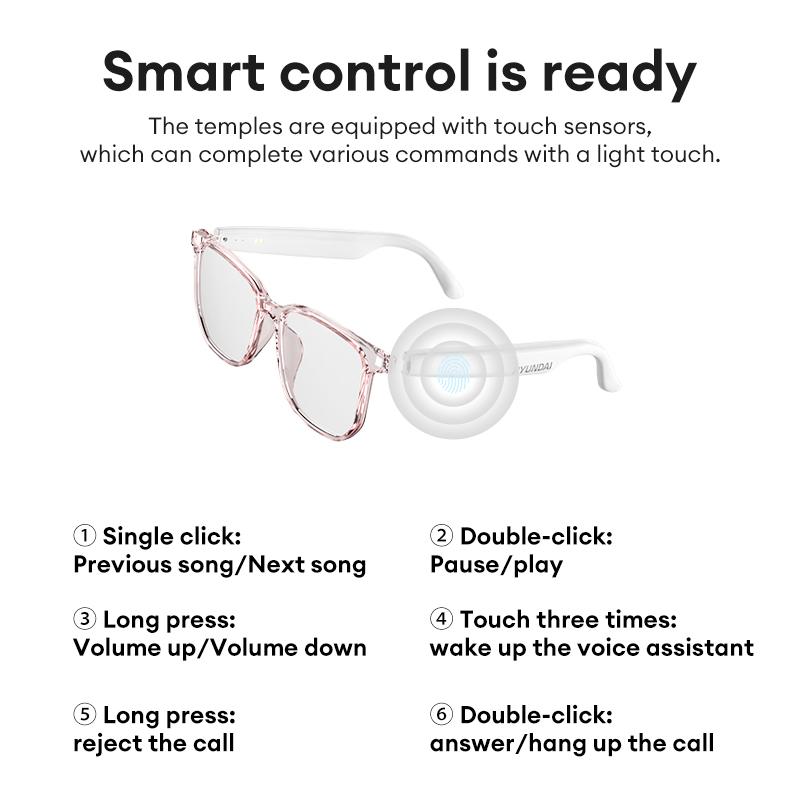 Smart control is ready

The temples are equipped with touch sensors, which can complete various commands with a light touch.

HYUNDAI

① Single click:
Previous song/Next song

② Double-click:
Pause/play

③ Long press:
Volume up/Volume down

④ Touch three times:
wake up the voice assistant

⑤ Long press:
reject the call

⑥ Double-click:
answer/hang up the call