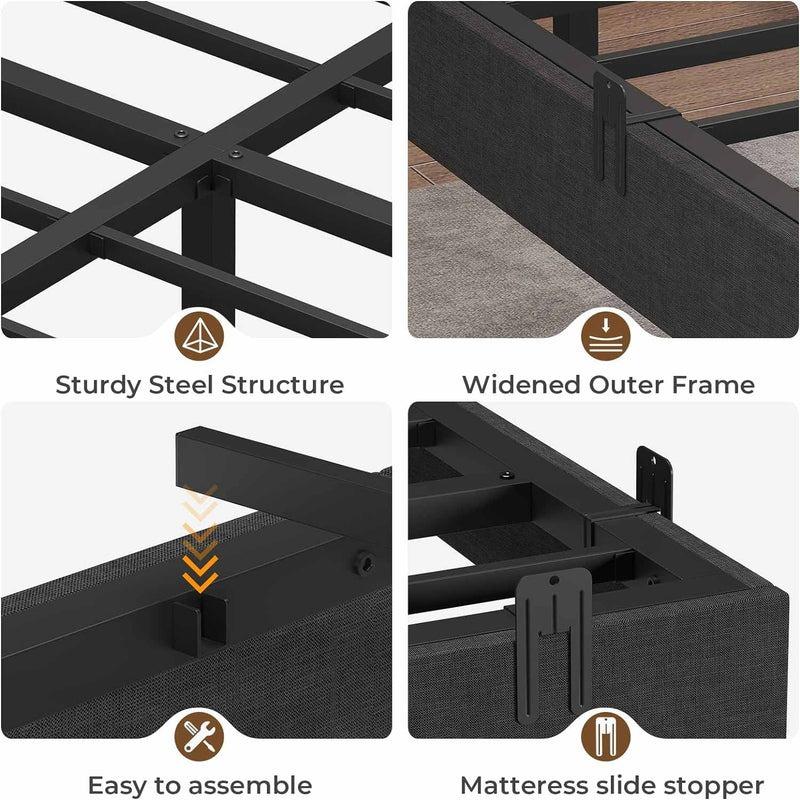 Sturdy Steel Structure

Widened Outer Frame

Easy to assemble

Matteress slide stopper