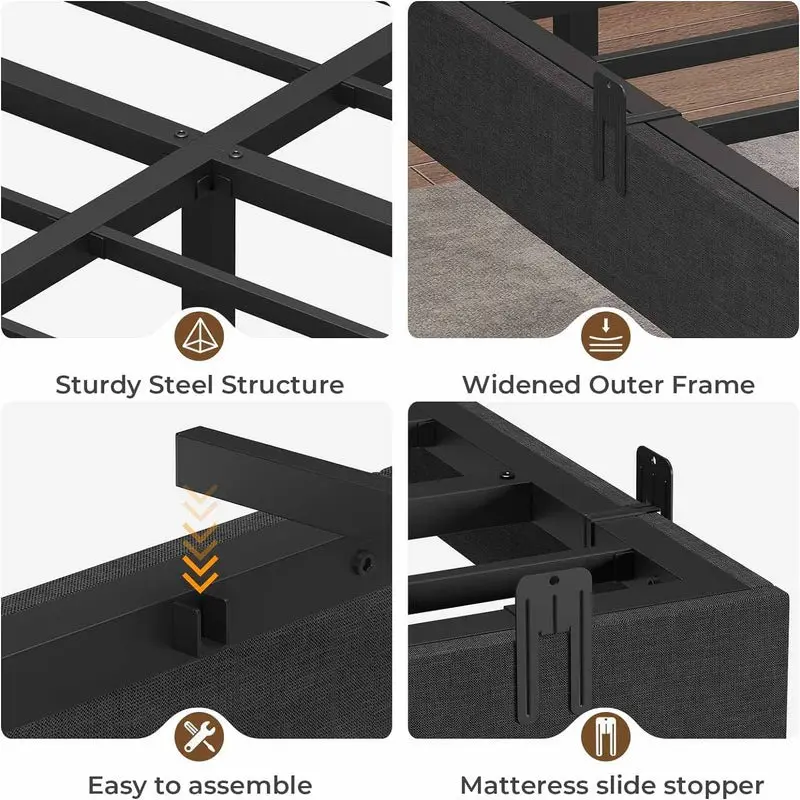 Sturdy Steel Structure

Widened Outer Frame

Easy to assemble

Matteress slide stopper