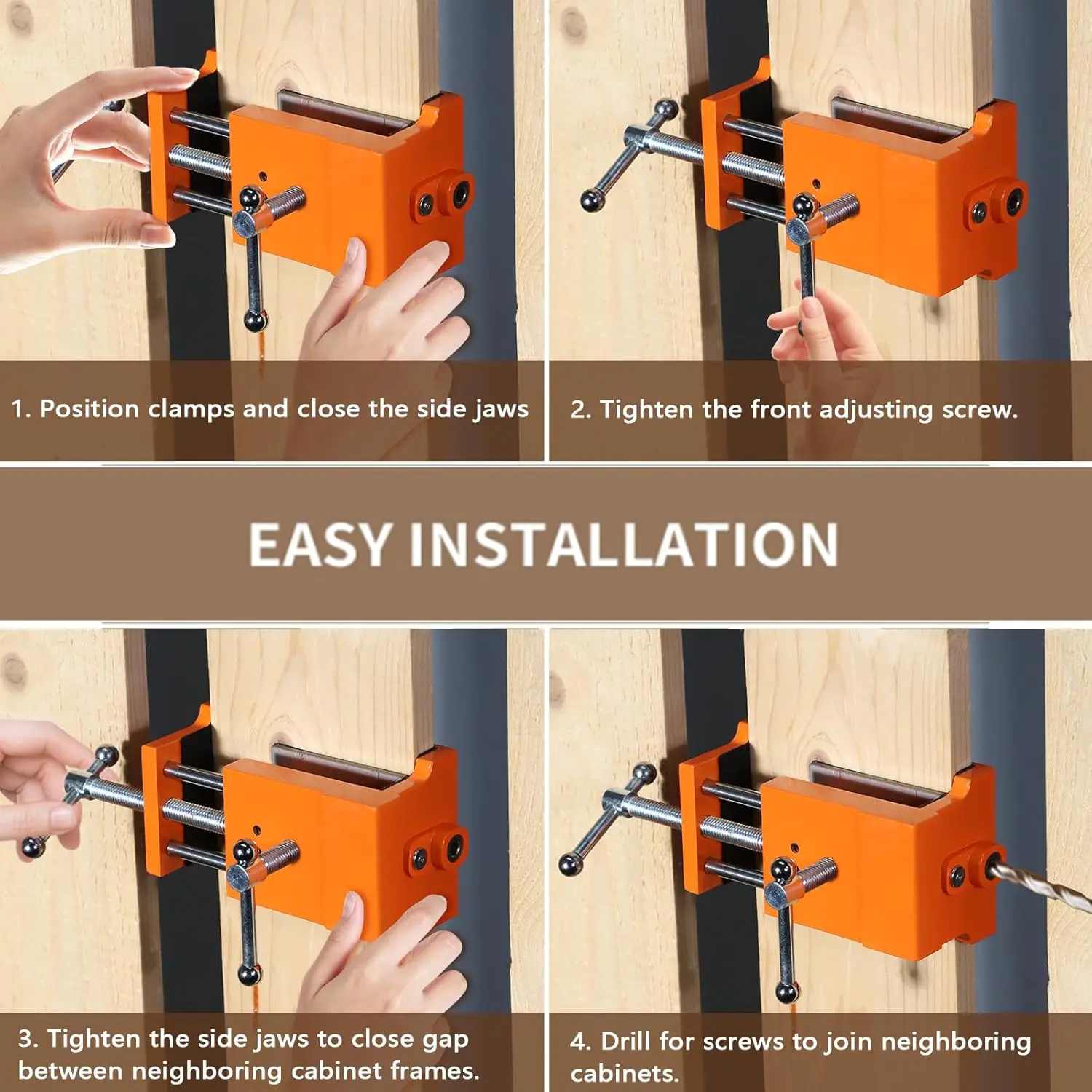 1. Position clamps and close the side jaws

2. Tighten the front adjusting screw.

EASY INSTALLATION

3. Tighten the side jaws to close gap between neighboring cabinet frames.

4. Drill for screws to join neighboring cabinets.