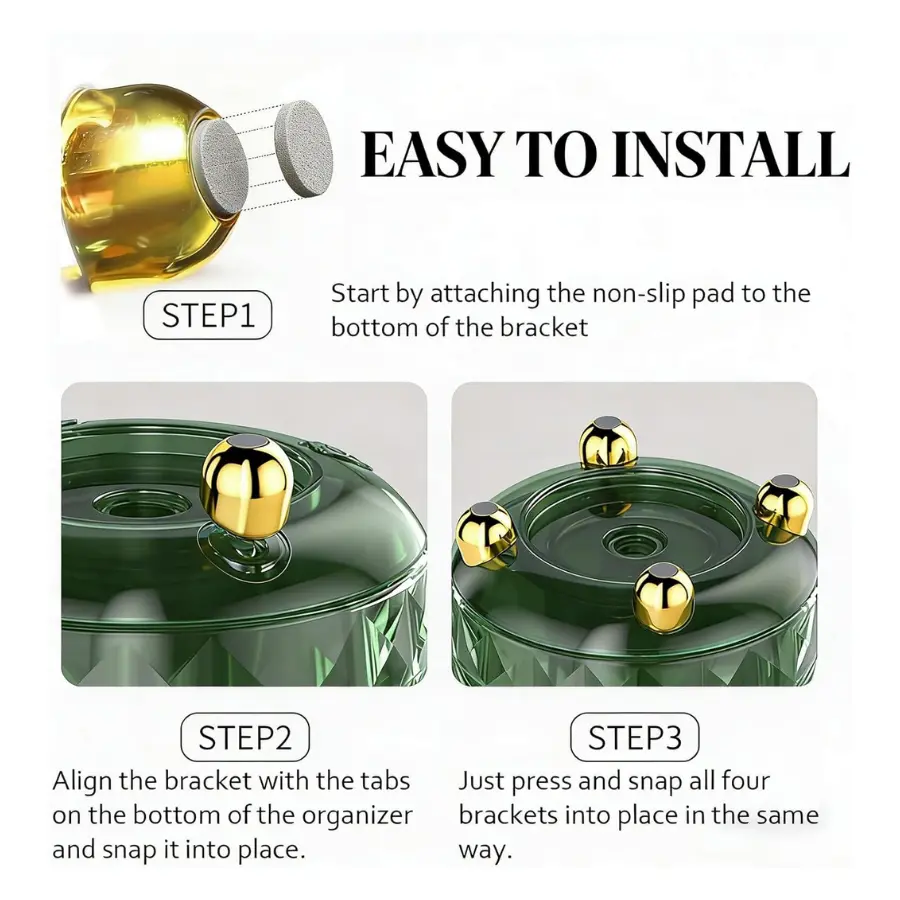 EASY TO INSTALL

STEP1

Start by attaching the non-slip pad to the bottom of the bracket

STEP2

Align the bracket with the tabs on the bottom of the organizer and snap it into place.

STEP3

Just press and snap all four brackets into place in the same way.