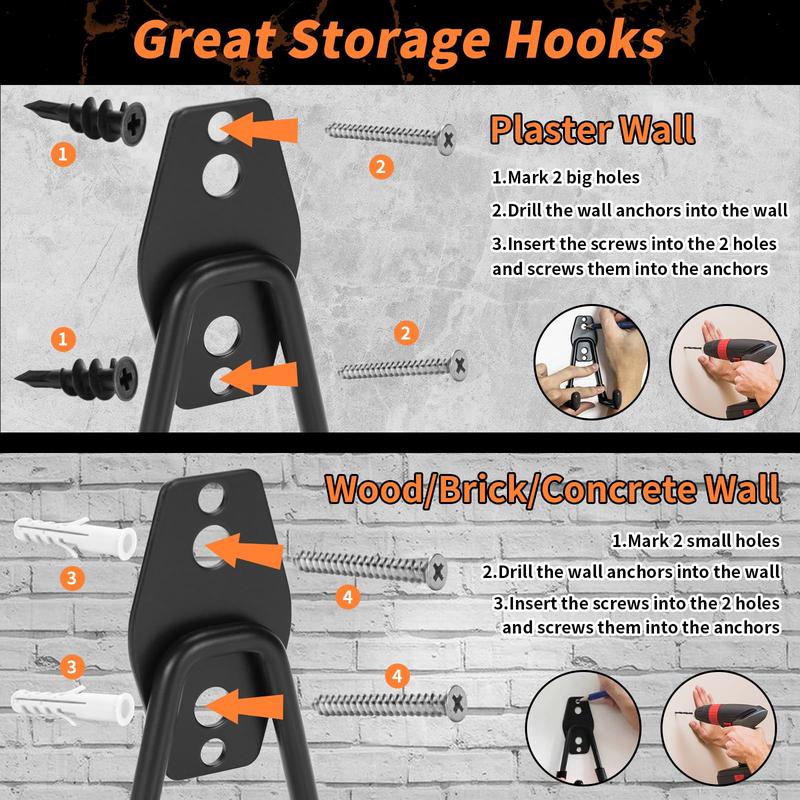 Great Storage Hooks

1

2

Plaster Wall

1.Mark 2 big holes

2.Drill the wall anchors into the wall

3.Insert the screws into the 2 holes and screws them into the anchors

1

2

Wood/Brick/Concrete Wall

1.Mark 2 small holes

2.Drill the wall anchors into the wall

3.Insert the screws into the 2 holes and screws them into the anchors

3

4

3

4