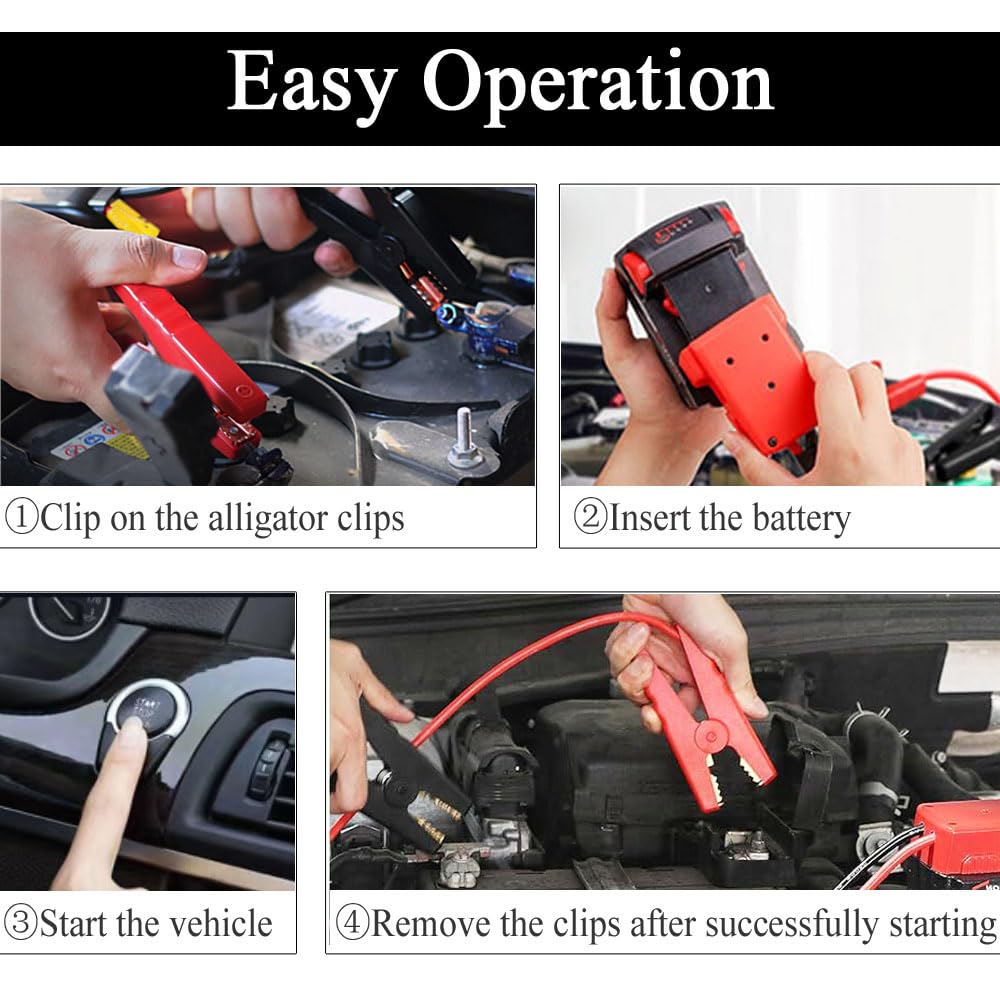 Easy Operation

①Clip on the alligator clips

②Insert the battery

③Start the vehicle

④Remove the clips after successfully starting