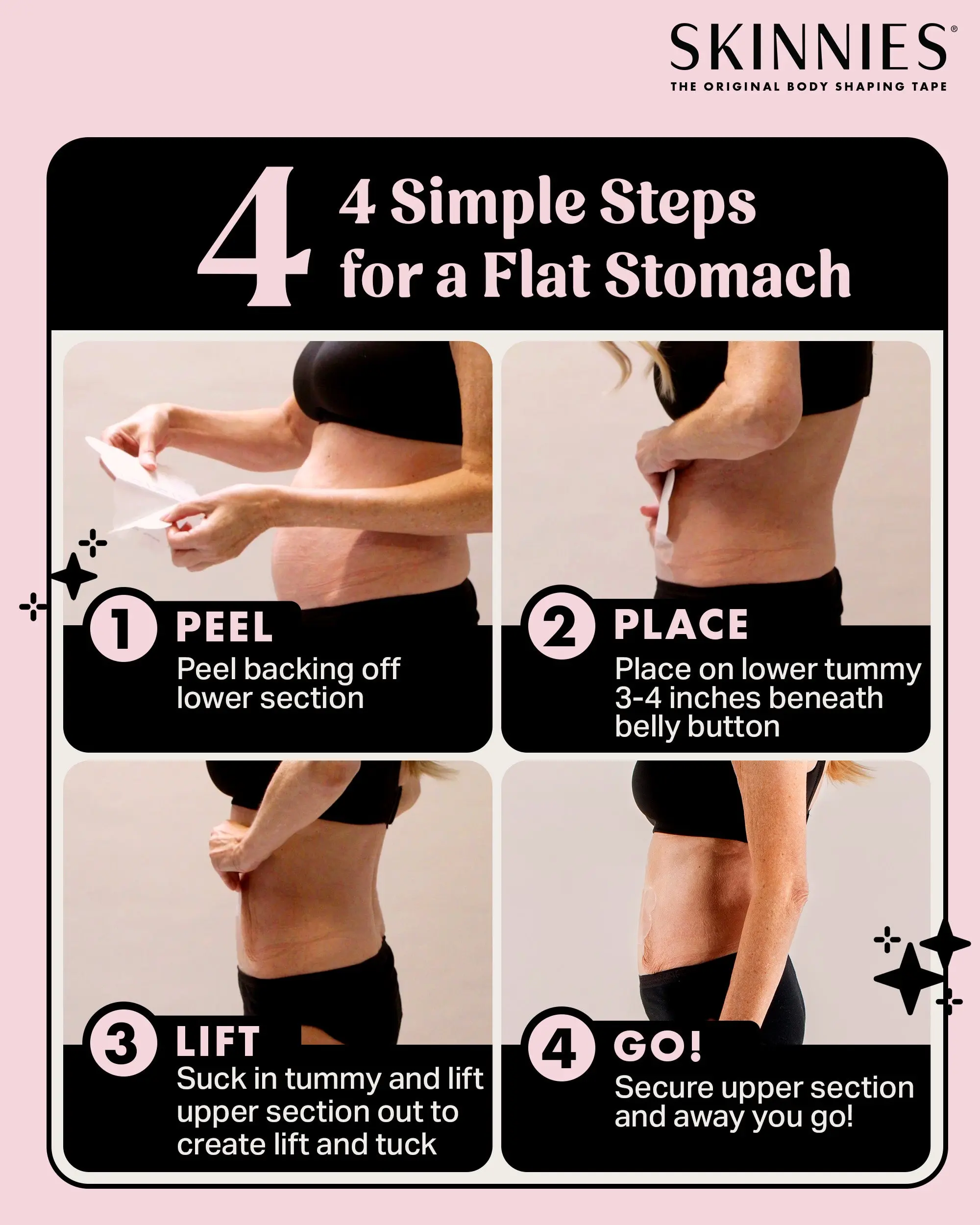 SKINNIES®
THE ORIGINAL BODY SHAPING TAPE

4 4 Simple Steps for a Flat Stomach

1 PEEL
Peel backing off lower section

2 PLACE
Place on lower tummy 3-4 inches beneath belly button

3 LIFT
Suck in tummy and lift upper section out to create lift and tuck

4 GO!
Secure upper section and away you go!