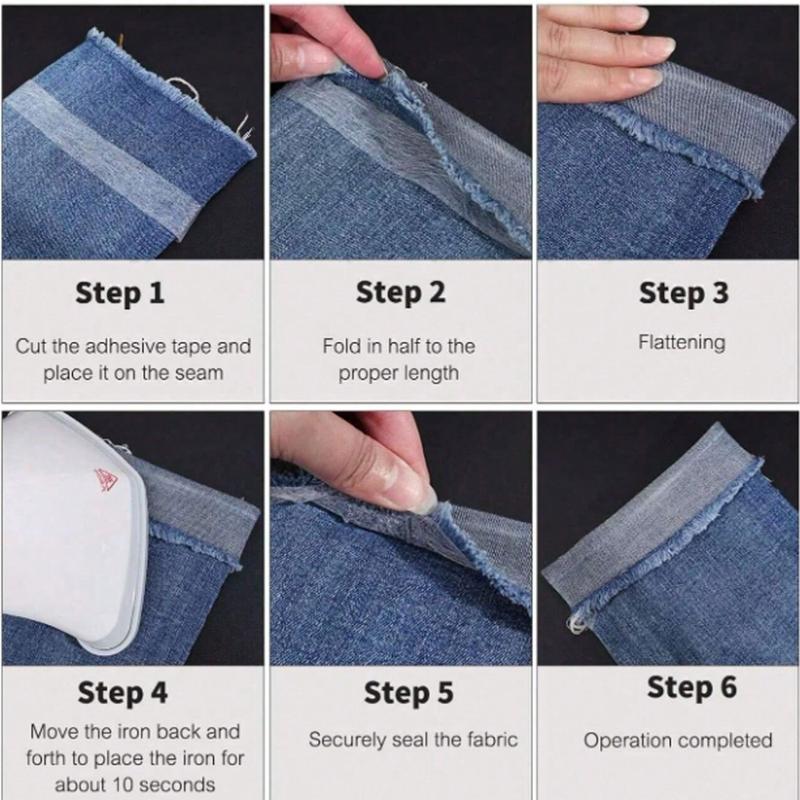 Step 1

Cut the adhesive tape and place it on the seam

Step 2

Fold in half to the proper length

Step 3

Flattening

Step 4

Move the iron back and forth to place the iron for about 10 seconds

Step 5

Securely seal the fabric

Step 6

Operation completed