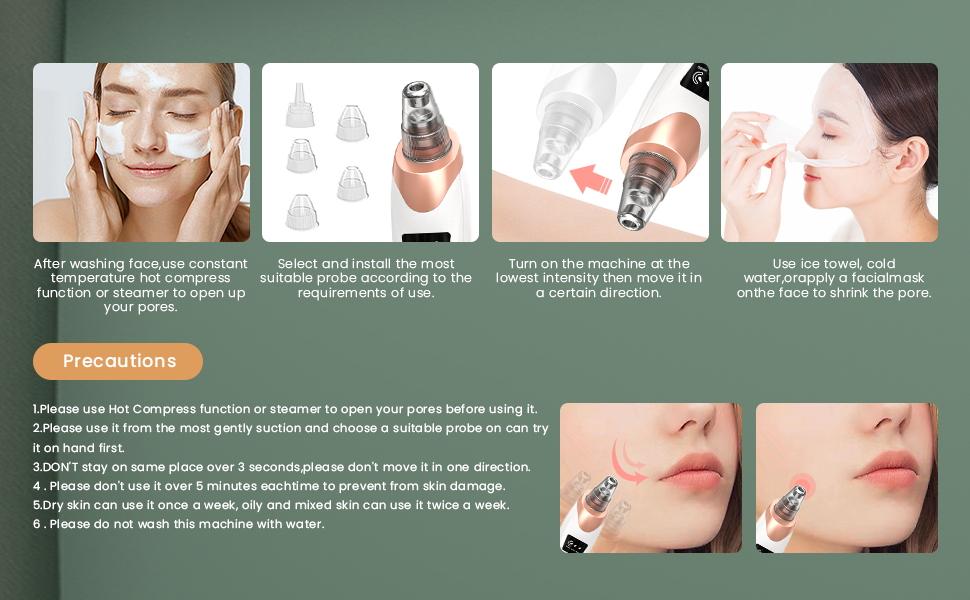 After washing face,use constant temperature hot compress function or steamer to open up your pores.

Select and install the most suitable probe according to the requirements of use.

Turn on the machine at the lowest intensity then move it in a certain direction.

Use ice towel, cold water,orapply a facialmask onthe face to shrink the pore.

Precautions

1.Please use Hot Compress function or steamer to open your pores before using it.
2.Please use it from the most gently suction and choose a suitable probe on can try it on hand first.
3.DON'T stay on same place over 3 seconds,please don't move it in one direction.
4 . Please don't use it over 5 minutes eachtime to prevent from skin damage.
5.Dry skin can use it once a week, oily and mixed skin can use it twice a week.
6 . Please do not wash this machine with water.