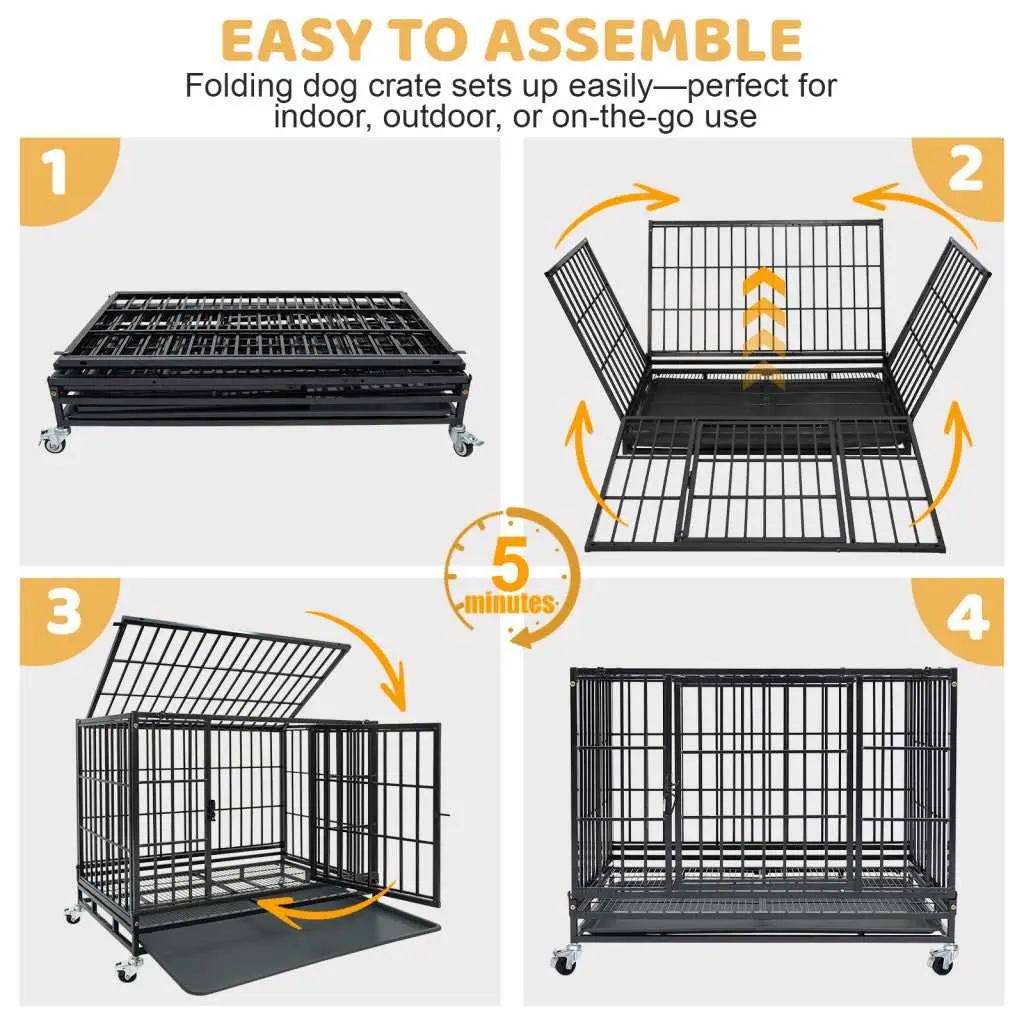 EASY TO ASSEMBLE

Folding dog crate sets up easily—perfect for indoor, outdoor, or on-the-go use

1

2

5 minutes

3

4