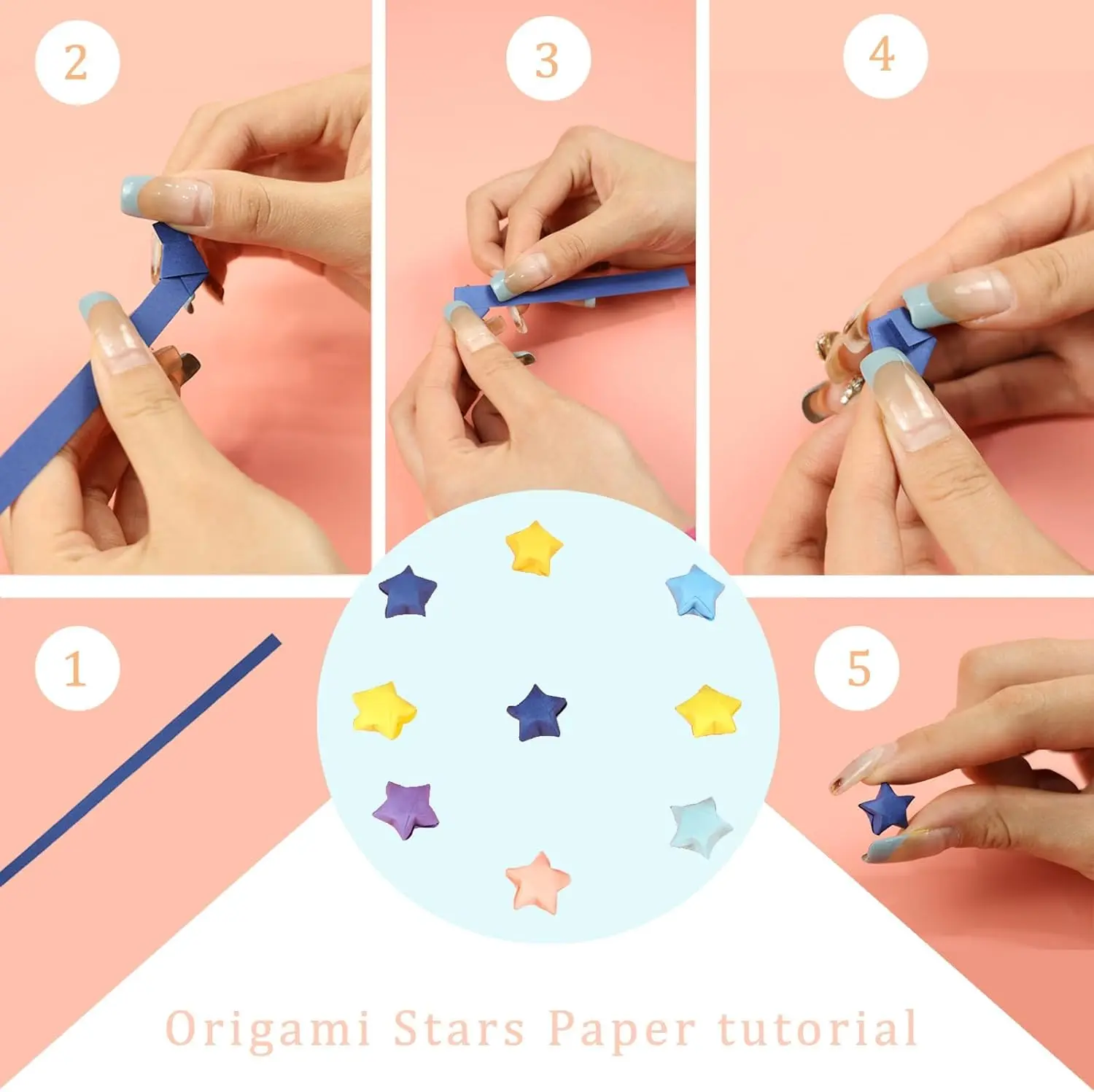 2

3

4

1

5

Origami Stars Paper tutorial