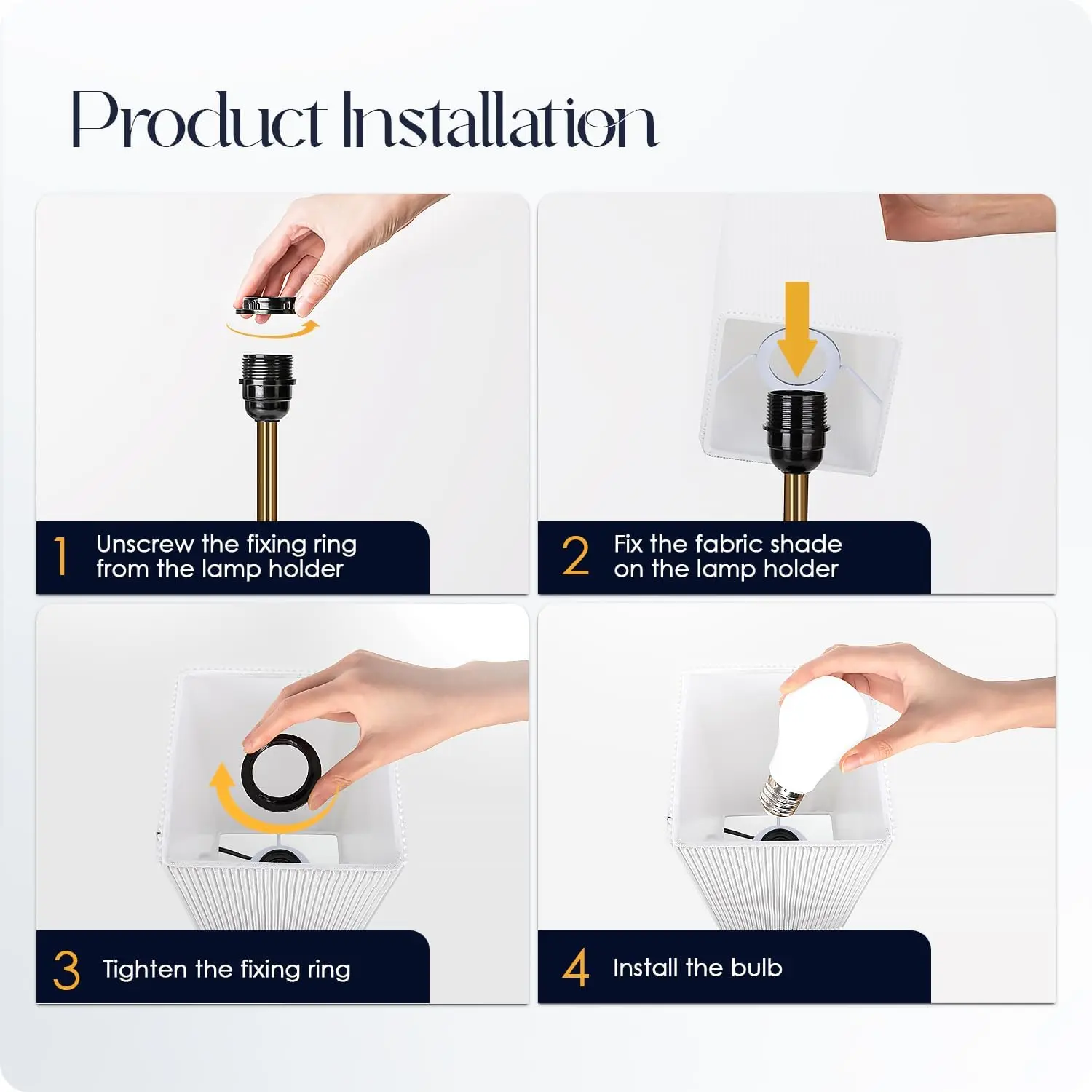 Product Installation

1 Unscrew the fixing ring from the lamp holder

2 Fix the fabric shade on the lamp holder

3 Tighten the fixing ring

4 Install the bulb