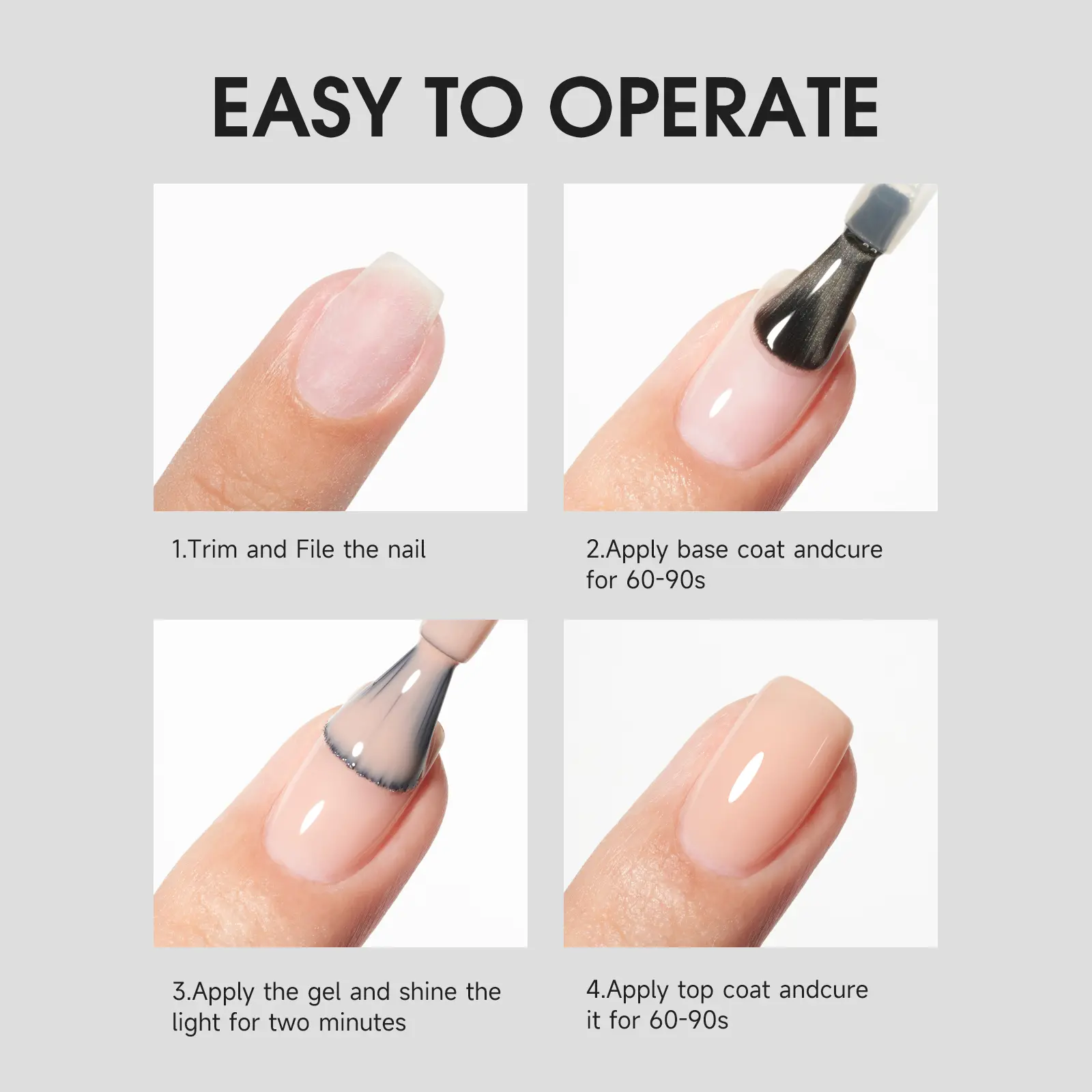 EASY TO OPERATE

1.Trim and File the nail

2.Apply base coat andcure for 60-90s

3.Apply the gel and shine the light for two minutes

4.Apply top coat andcure it for 60-90s