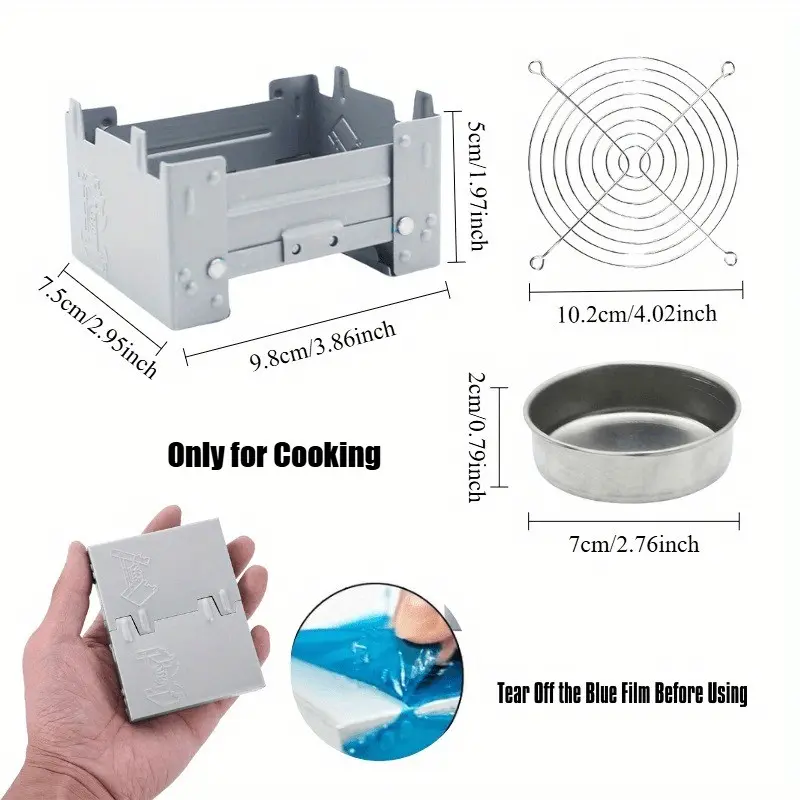 5cm/1.97inch

7.5cm/2.95inch

9.8cm/3.86inch

10.2cm/4.02inch

2cm/0.79inch

7cm/2.76inch

Only for Cooking

Tear Off the Blue Film Before Using