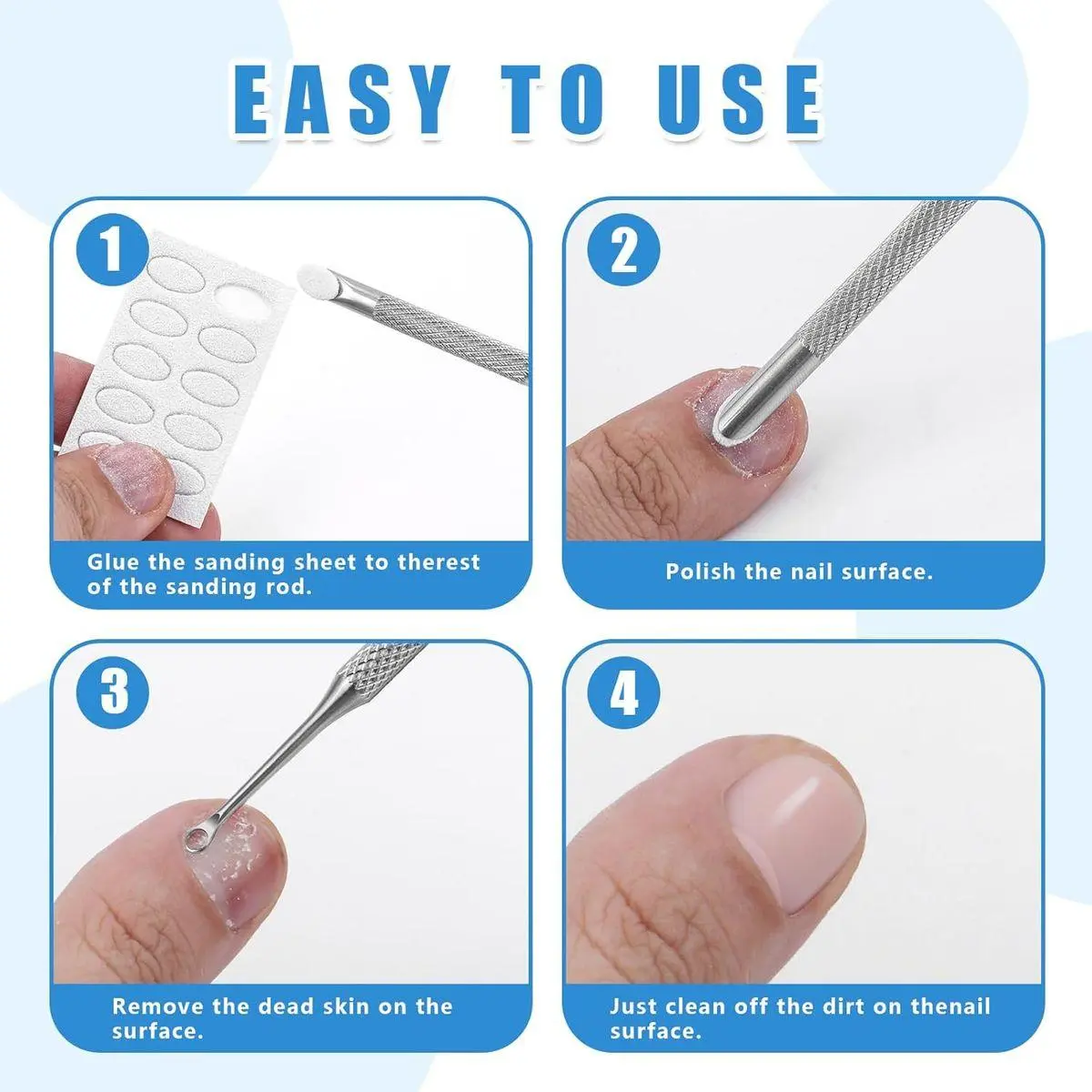 EASY TO USE

1

Glue the sanding sheet to therest of the sanding rod.

2

Polish the nail surface.

3

Remove the dead skin on the surface.

4

Just clean off the dirt on thenail surface.