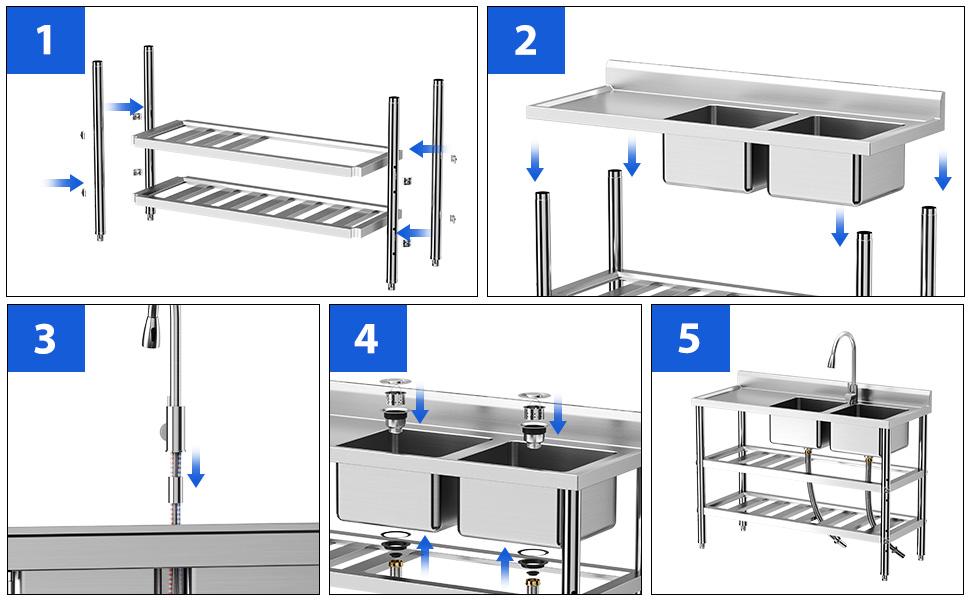 1

2

3

4

5