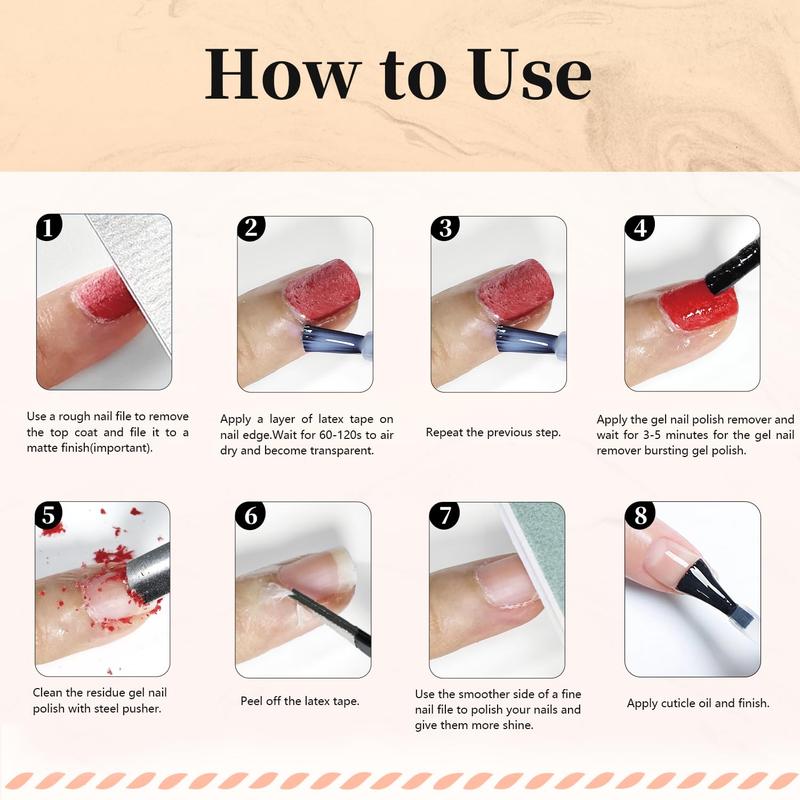 How to Use

1

Use a rough nail file to remove the top coat and file it to a matte finish(important).

2

Apply a layer of latex tape on nail edge.Wait for 60-120s to air dry and become transparent.

3

Repeat the previous step.

4

Apply the gel nail polish remover and wait for 3-5 minutes for the gel nail remover bursting gel polish.

5

Clean the residue gel nail polish with steel pusher.

6

Peel off the latex tape.

7

Use the smoother side of a fine nail file to polish your nails and give them more shine.

8

Apply cuticle oil and finish.