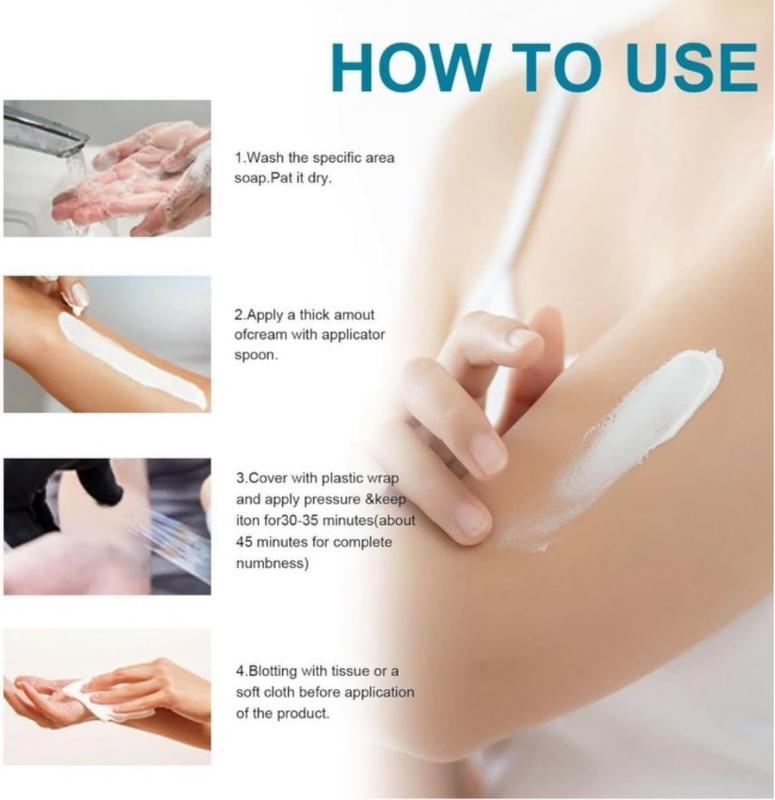 HOW TO USE

1.Wash the specific area soap.Pat it dry.

2.Apply a thick amout ofcream with applicator spoon.

3.Cover with plastic wrap and apply pressure &keep iton for30-35 minutes(about 45 minutes for complete numbness)

4.Blotting with tissue or a soft cloth before application of the product.