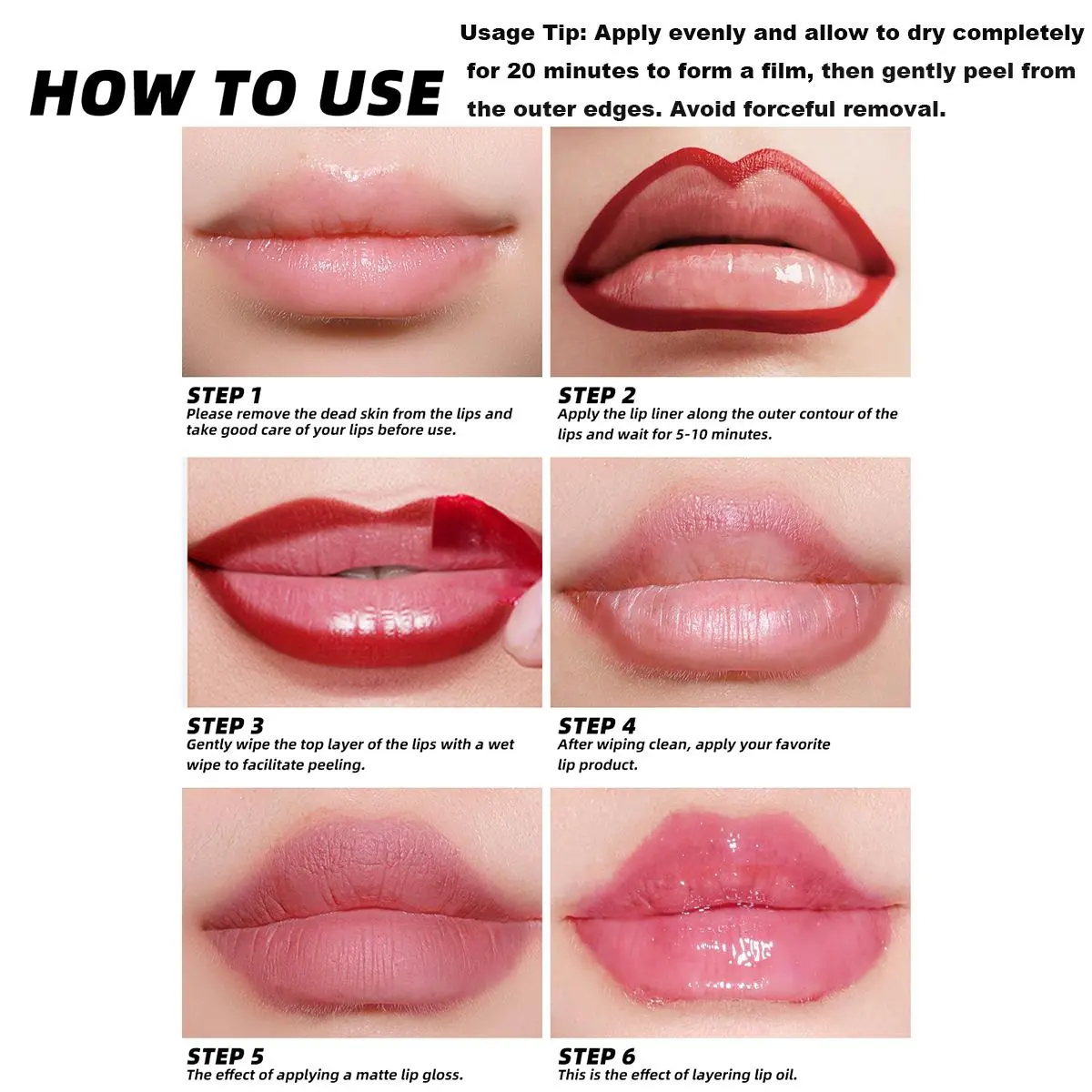 HOW TO USE

Usage Tip: Apply evenly and allow to dry completely for 20 minutes to form a film, then gently peel from the outer edges. Avoid forceful removal.

STEP 1
Please remove the dead skin from the lips and take good care of your lips before use.

STEP 2
Apply the lip liner along the outer contour of the lips and wait for 5-10 minutes.

STEP 3
Gently wipe the top layer of the lips with a wet wipe to facilitate peeling.

STEP 4
After wiping clean, apply your favorite lip product.

STEP 5
The effect of applying a matte lip gloss.

STEP 6
This is the effect of layering lip oil.