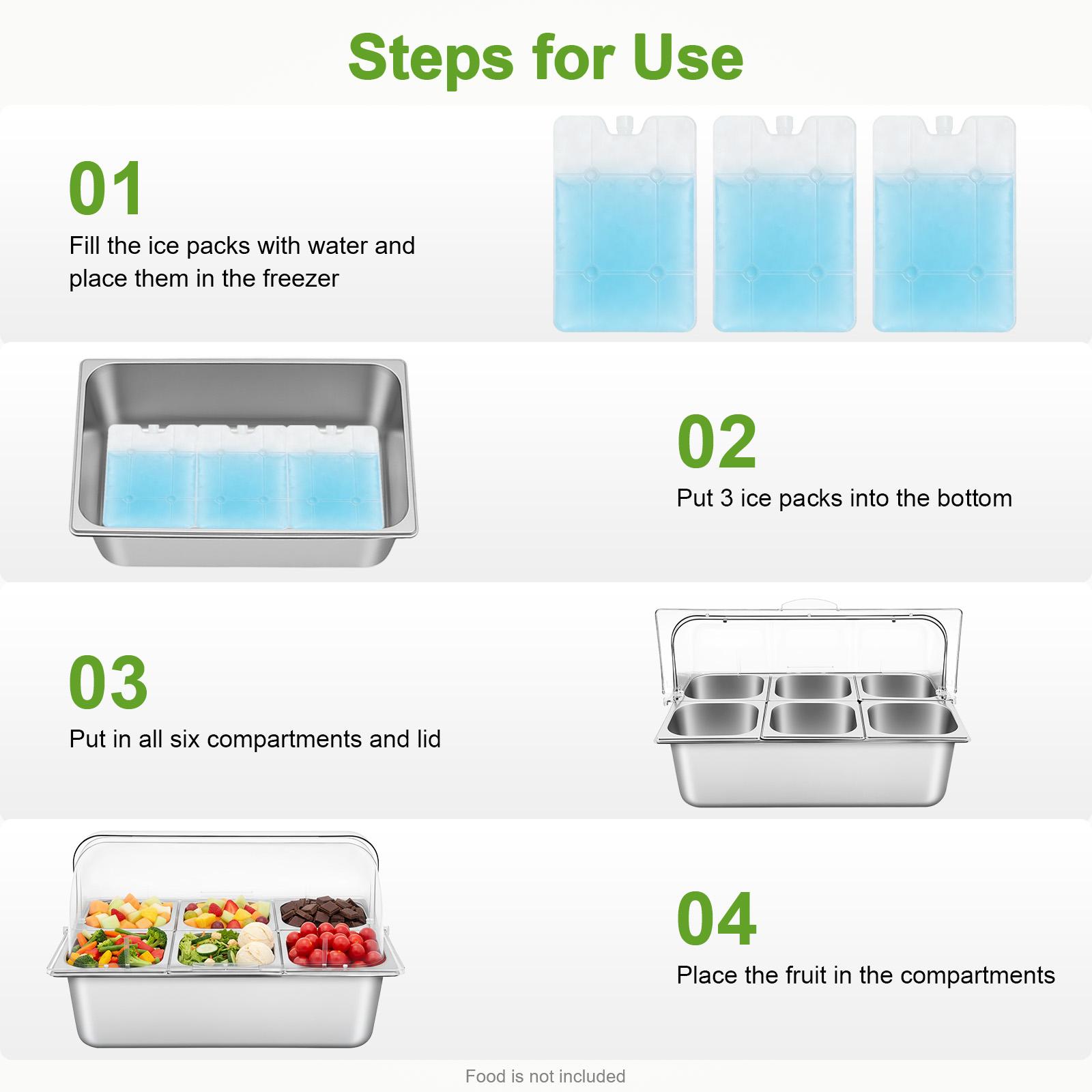 Steps for Use

01

Fill the ice packs with water and place them in the freezer

02

Put 3 ice packs into the bottom

03

Put in all six compartments and lid

04

Place the fruit in the compartments

Food is not included